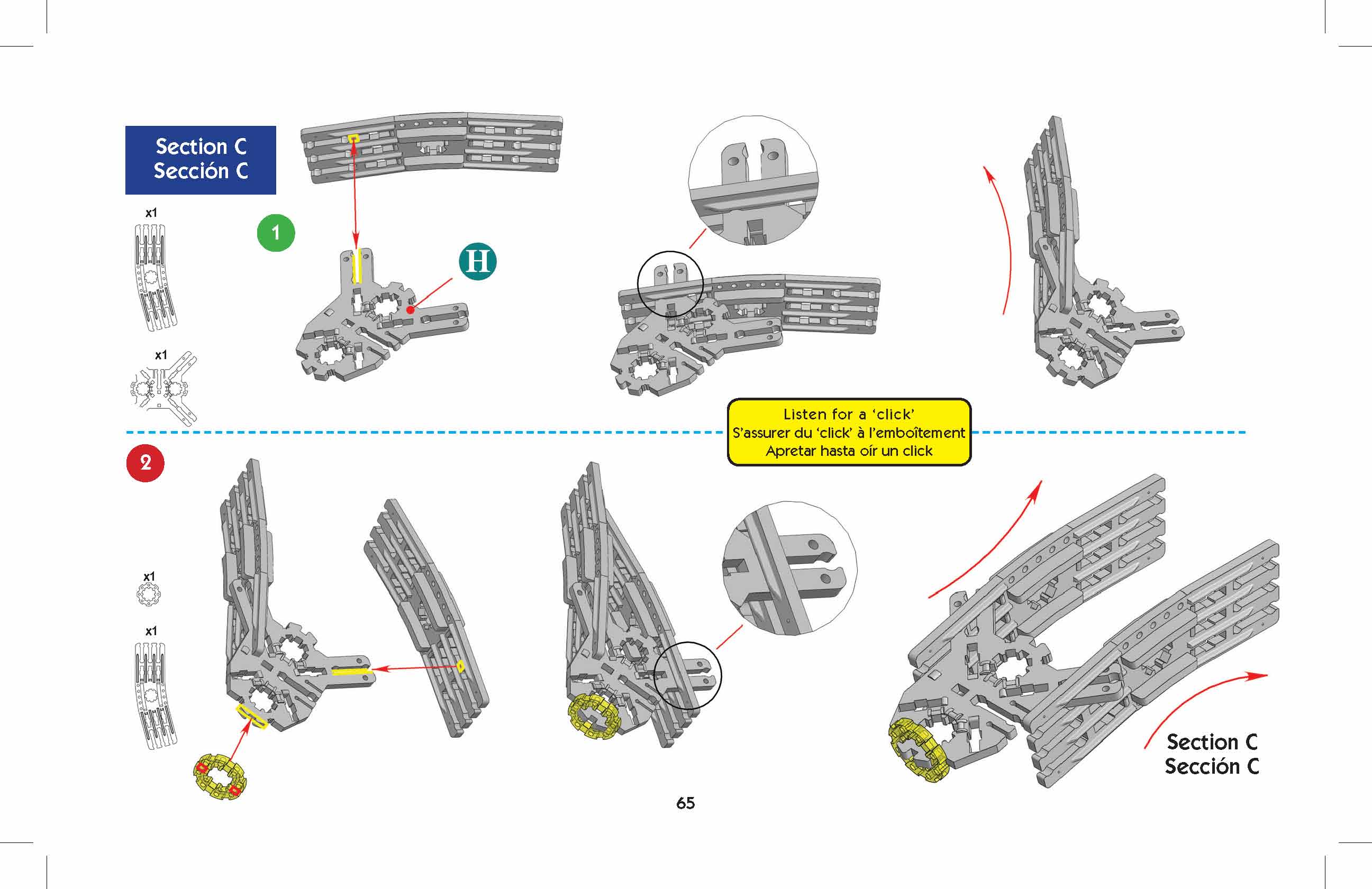 Section C
Sección C

x1

x1

1

H

Listen for a 'click'
S'assurer du 'click' à l'emboîtement
Apretar hasta oír un click

2

x1

x1

Section C
Sección C

65