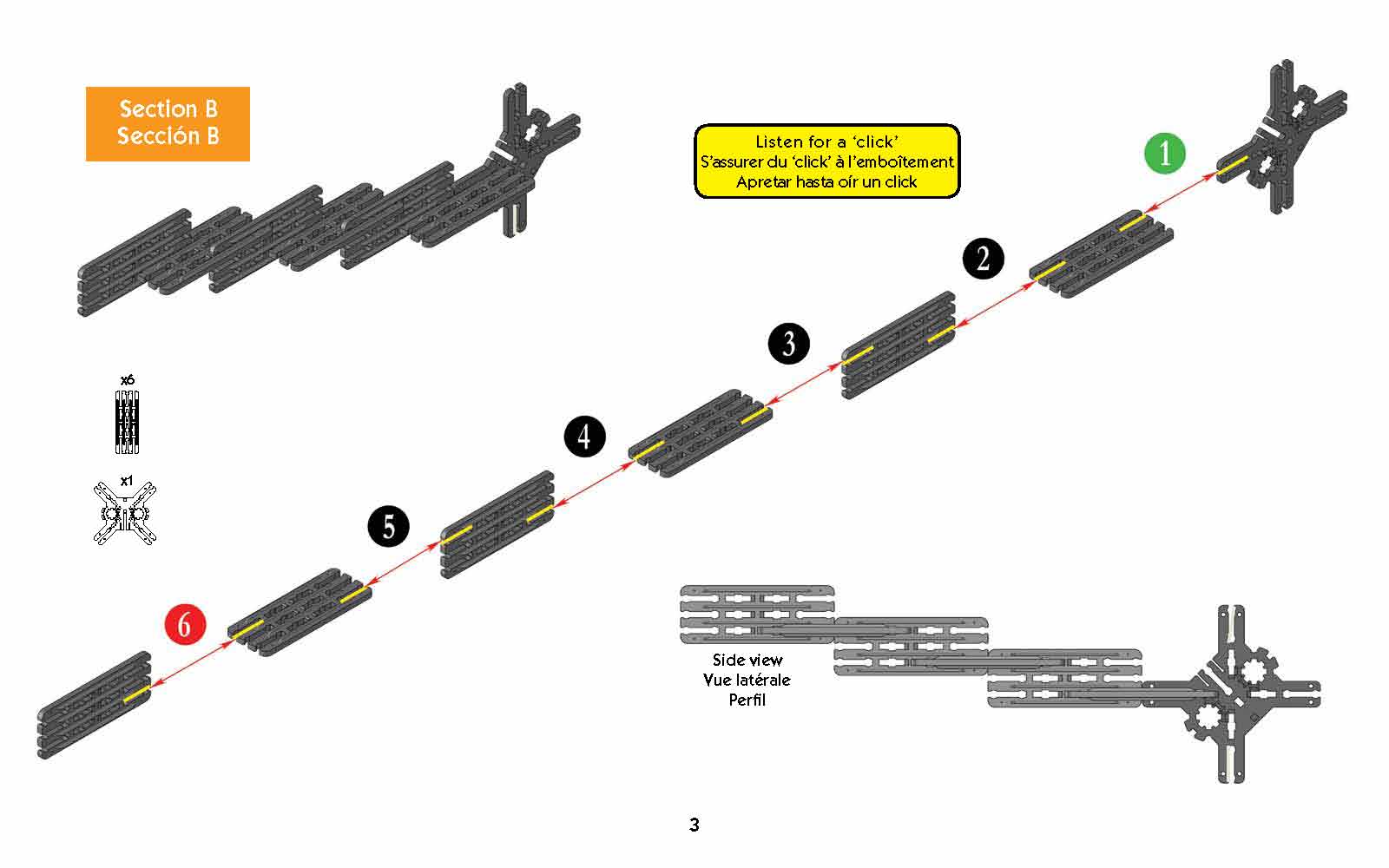 Section B
Sección B

Listen for a 'click'
S'assurer du 'click' à l'emboîtement
Apretar hasta oír un click

1

2

3

4

5

6

x6

x1

Side view
Vue latérale
Perfil

3