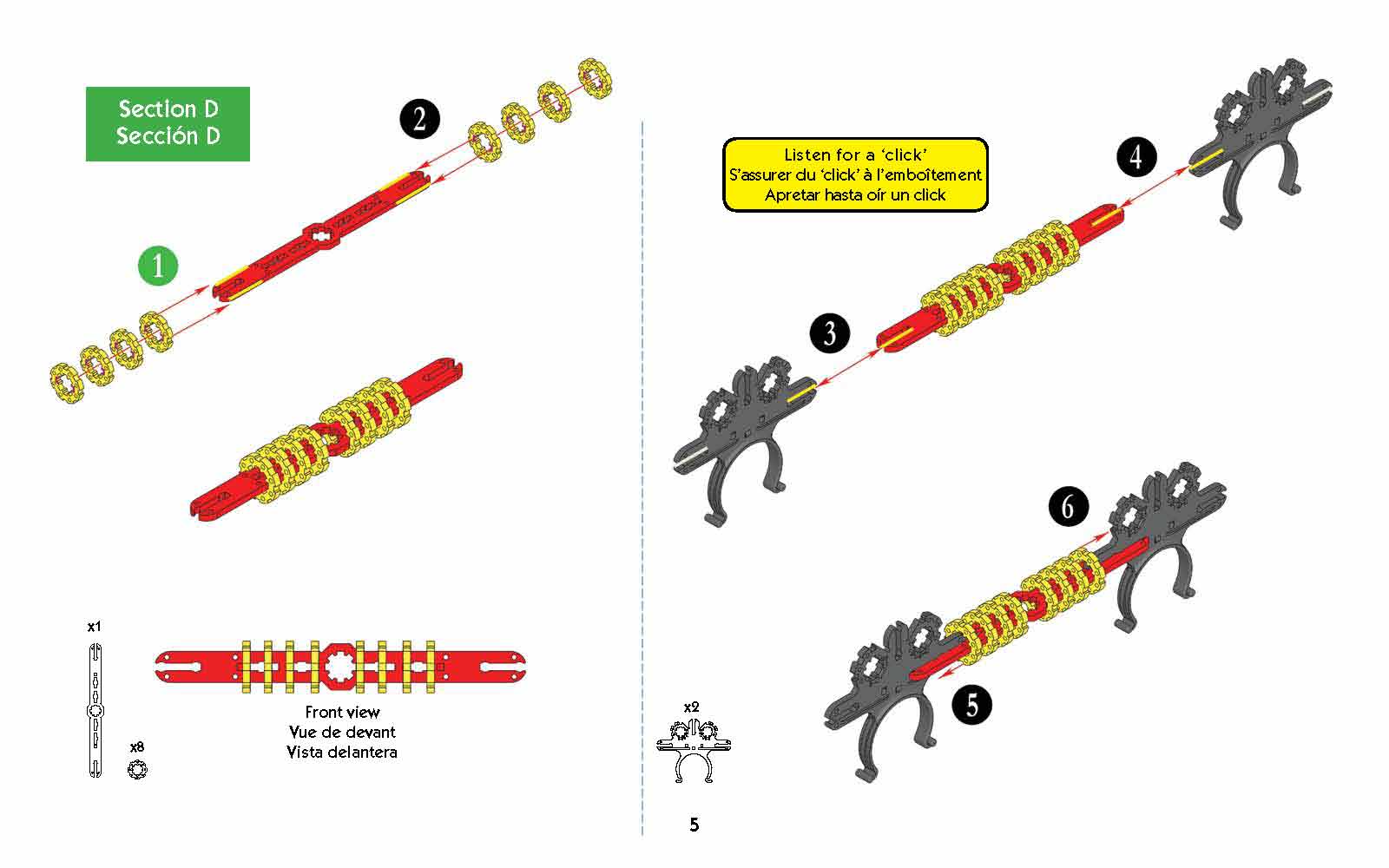 Section D
Sección D

2

1

x1

x8

Front view
Vue de devant
Vista delantera

Listen for a 'click'
S'assurer du 'click' à l'emboîtement
Apretar hasta oír un click

4

3

6

5

x2

5