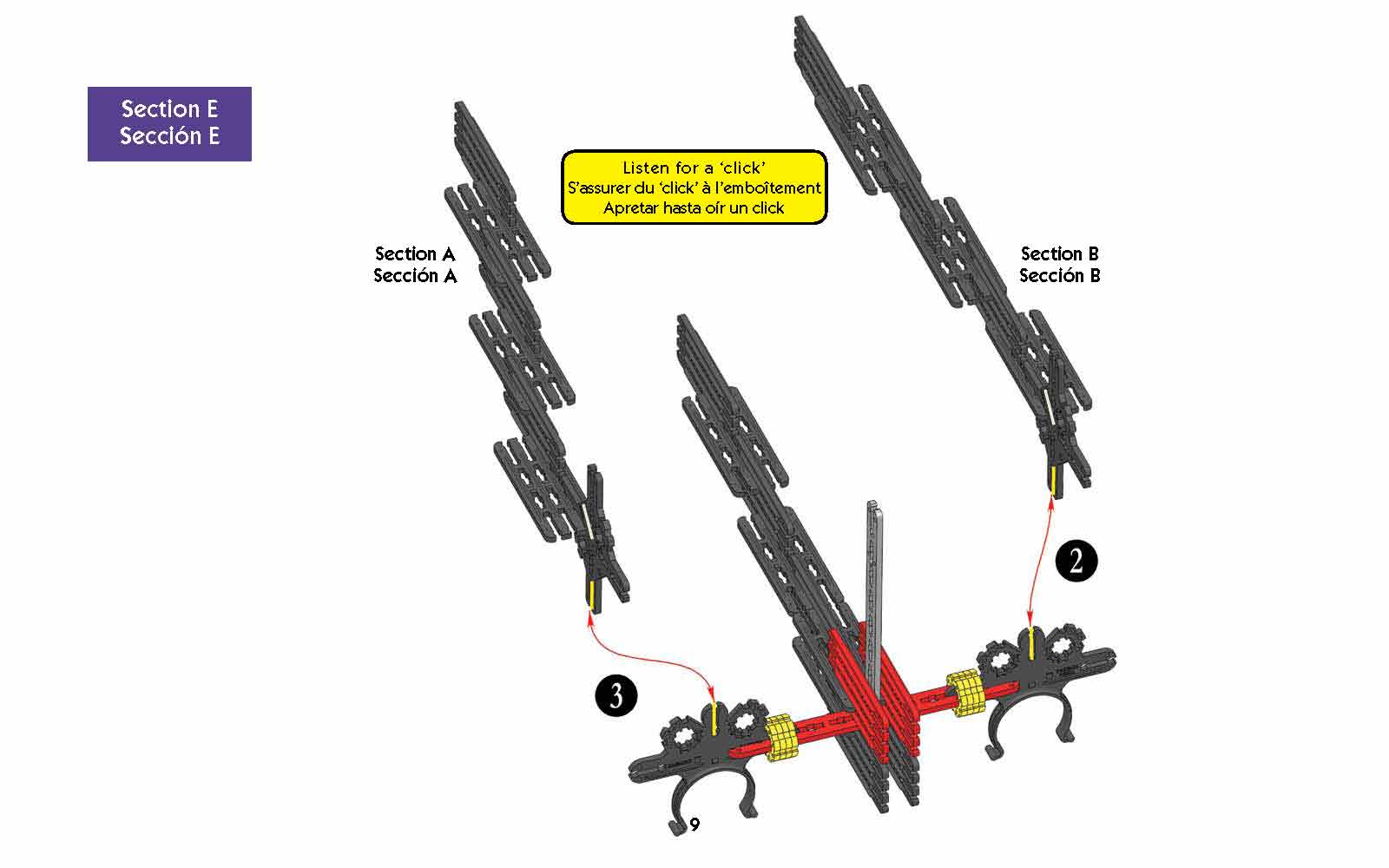 Section E
Sección E

Listen for a 'click'
S'assurer du 'click' à l'emboîtement
Apretar hasta oír un click

Section A
Sección A

Section B
Sección B

2

3

9