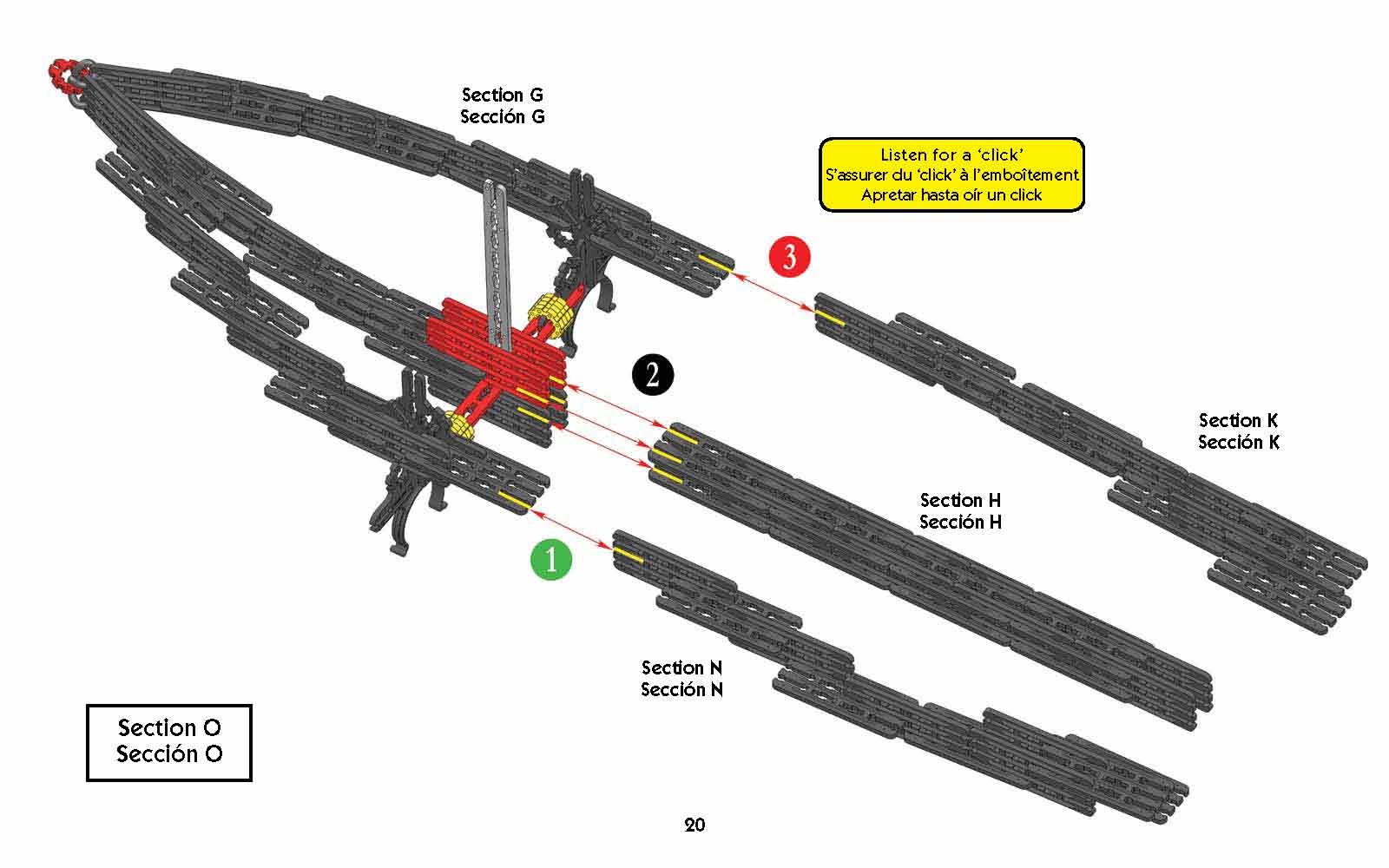 Section G
Sección G

Listen for a 'click'
S'assurer du 'click' à l'emboîtement
Apretar hasta oír un click

3

2

Section K
Sección K

Section H
Sección H

1

Section N
Sección N

Section O
Sección O

20