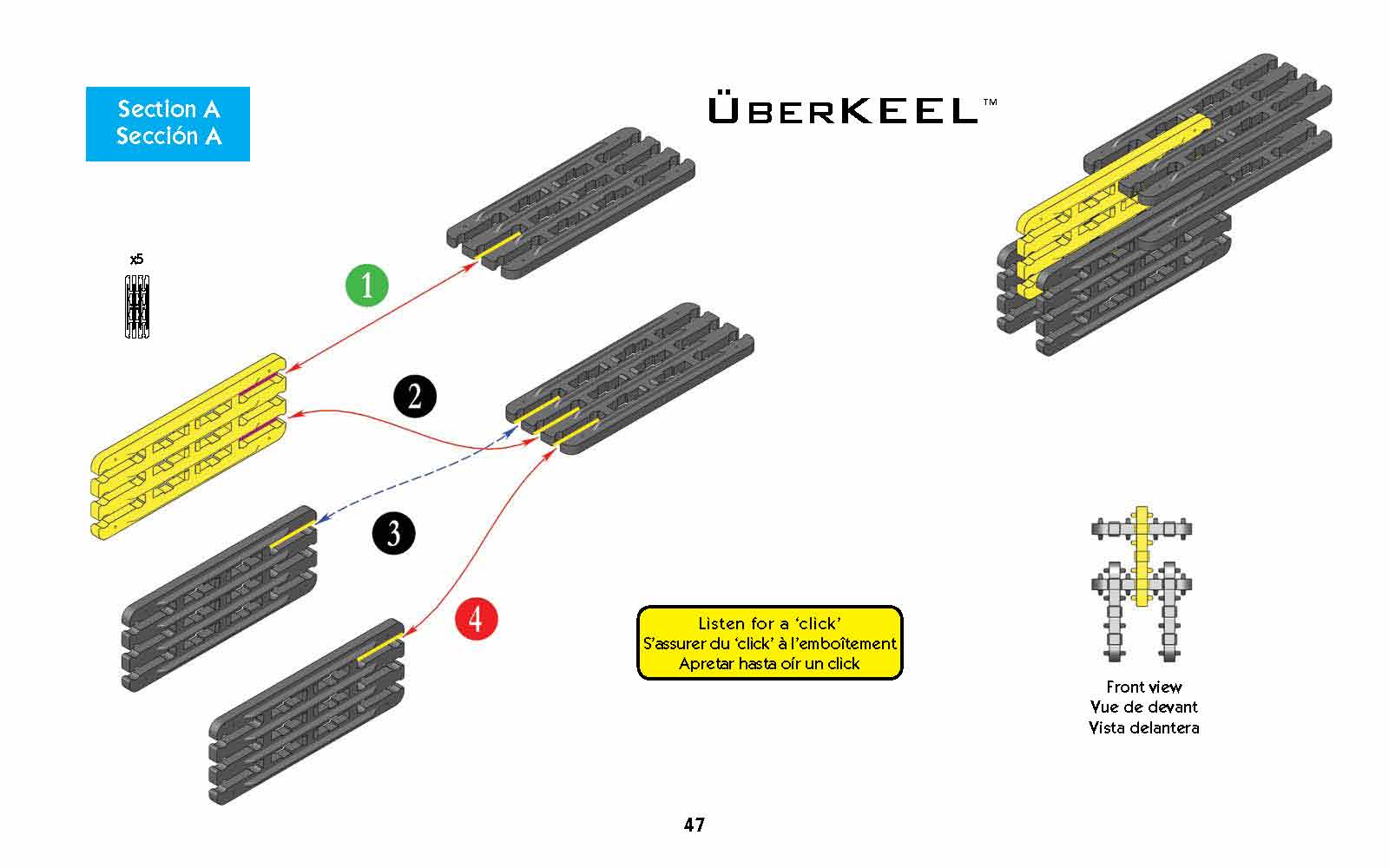 Section A
Sección A

ÜBERKEEL™

x5

1

2

3

4

Listen for a 'click'
S'assurer du 'click' à l'emboîtement
Apretar hasta oír un click

Front view
Vue de devant
Vista delantera

47