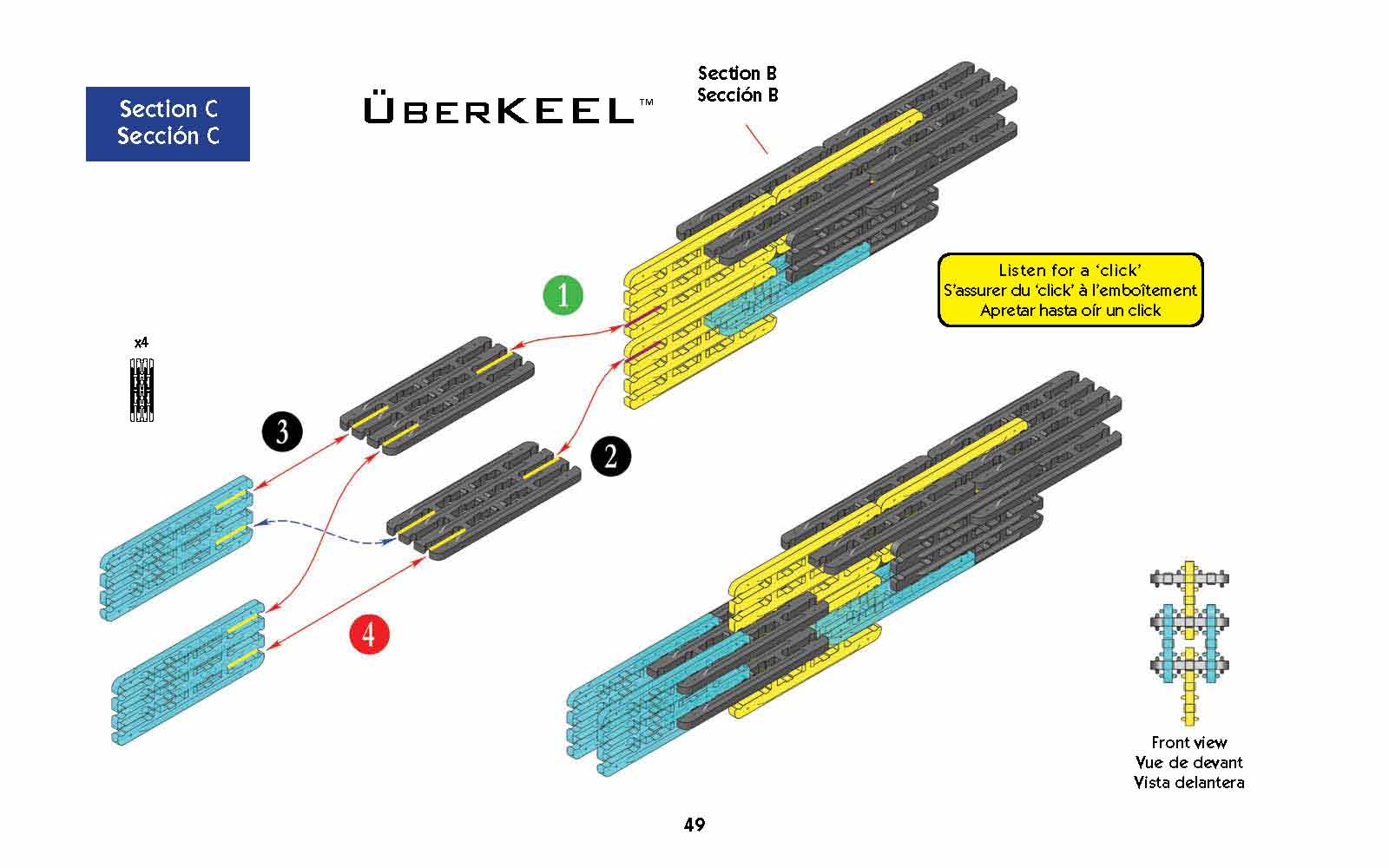 Section C
Sección C

ÜBERKEEL™

Section B
Sección B

Listen for a 'click'
S'assurer du 'click' à l'emboîtement
Apretar hasta oír un click

1

x4

3

2

4

Front view
Vue de devant
Vista delantera

49