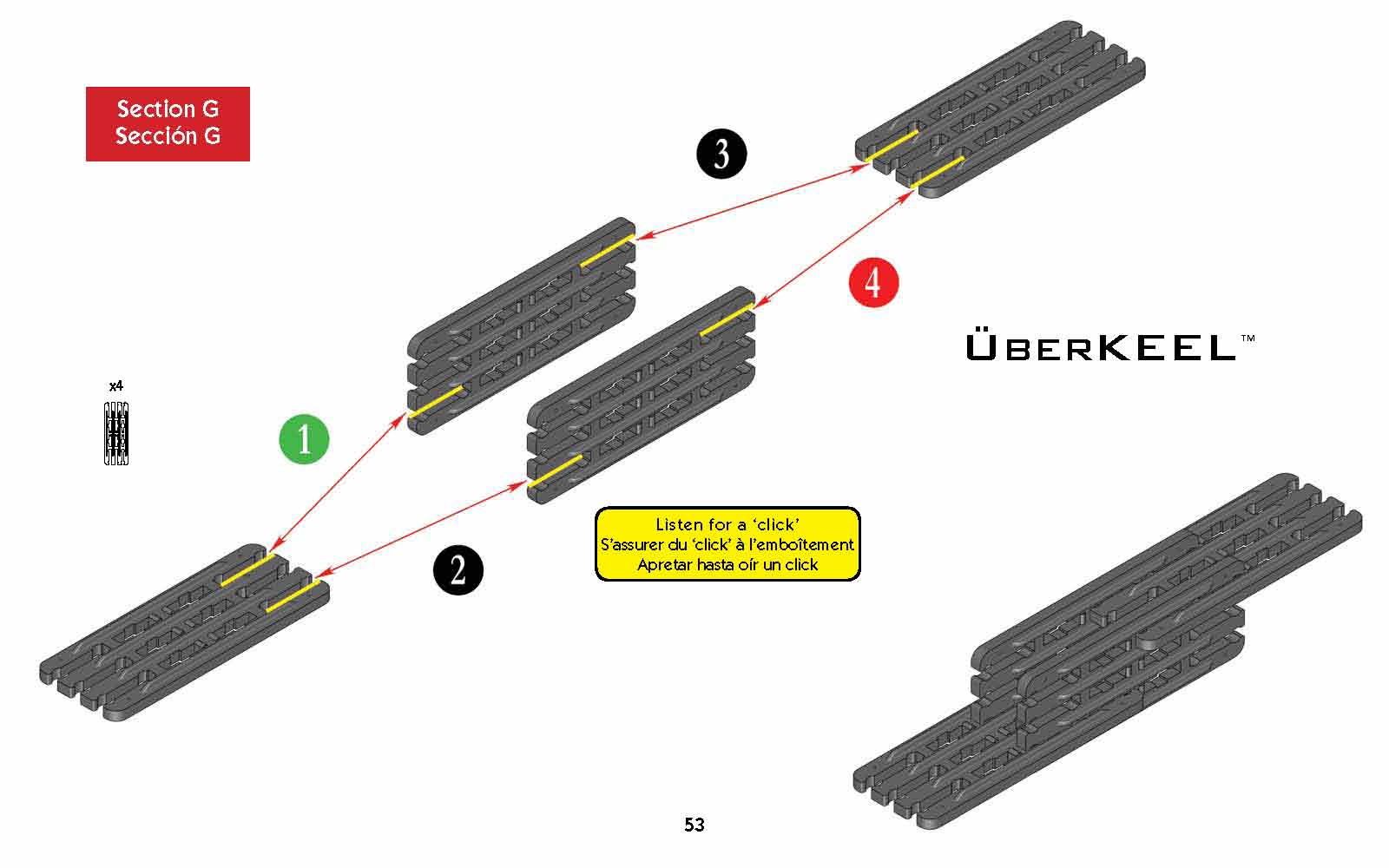 Section G
Sección G

3

4

ÜBERKEEL™

x4

1

2

Listen for a 'click'
S'assurer du 'click' à l'emboîtement
Apretar hasta oír un click

53