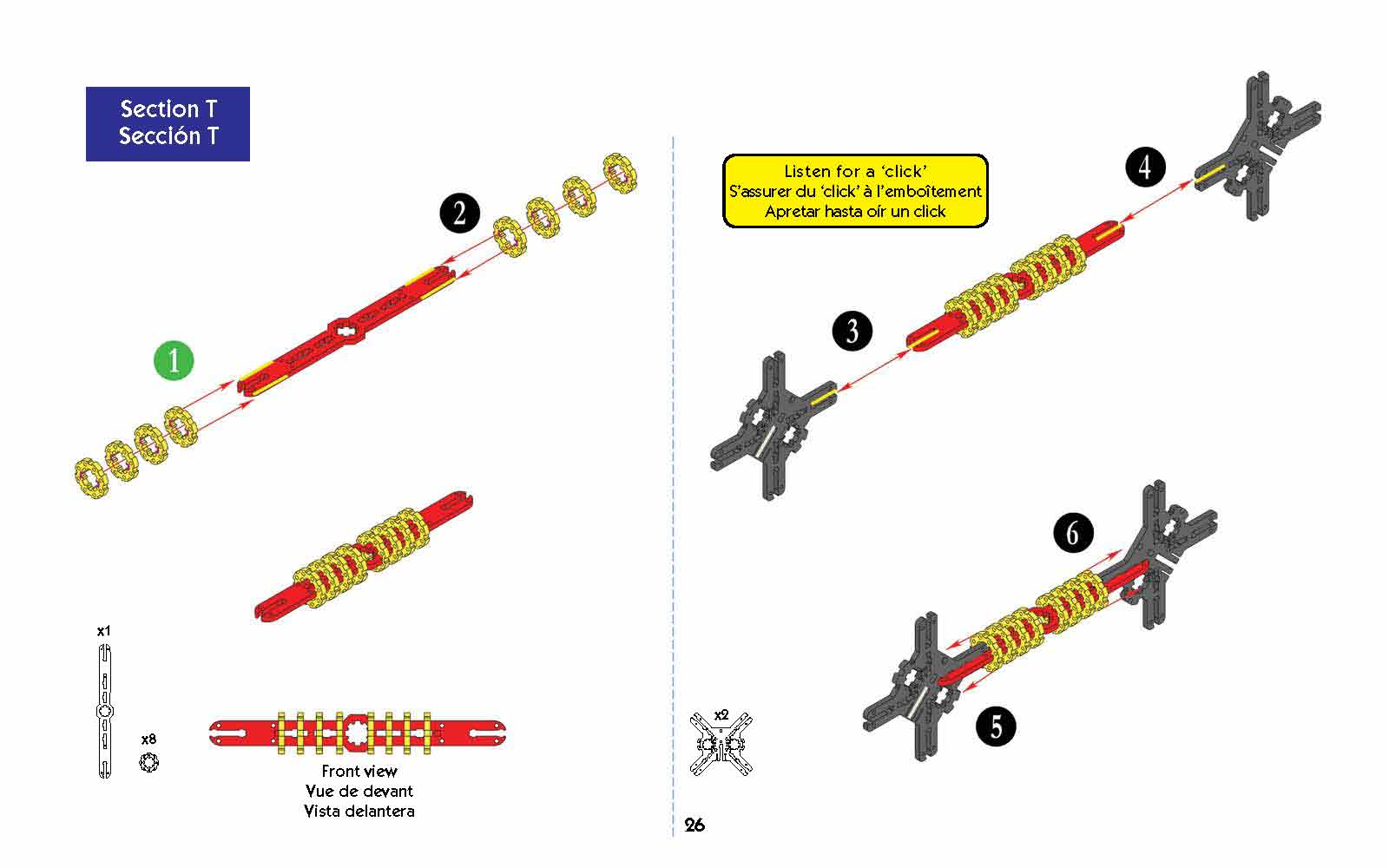 Section T
Sección T

2

1

x1

x8

Front view
Vue de devant
Vista delantera

Listen for a 'click'
S'assurer du 'click' à l'emboîtement
Apretar hasta oír un click

4

3

6

5

x2

26