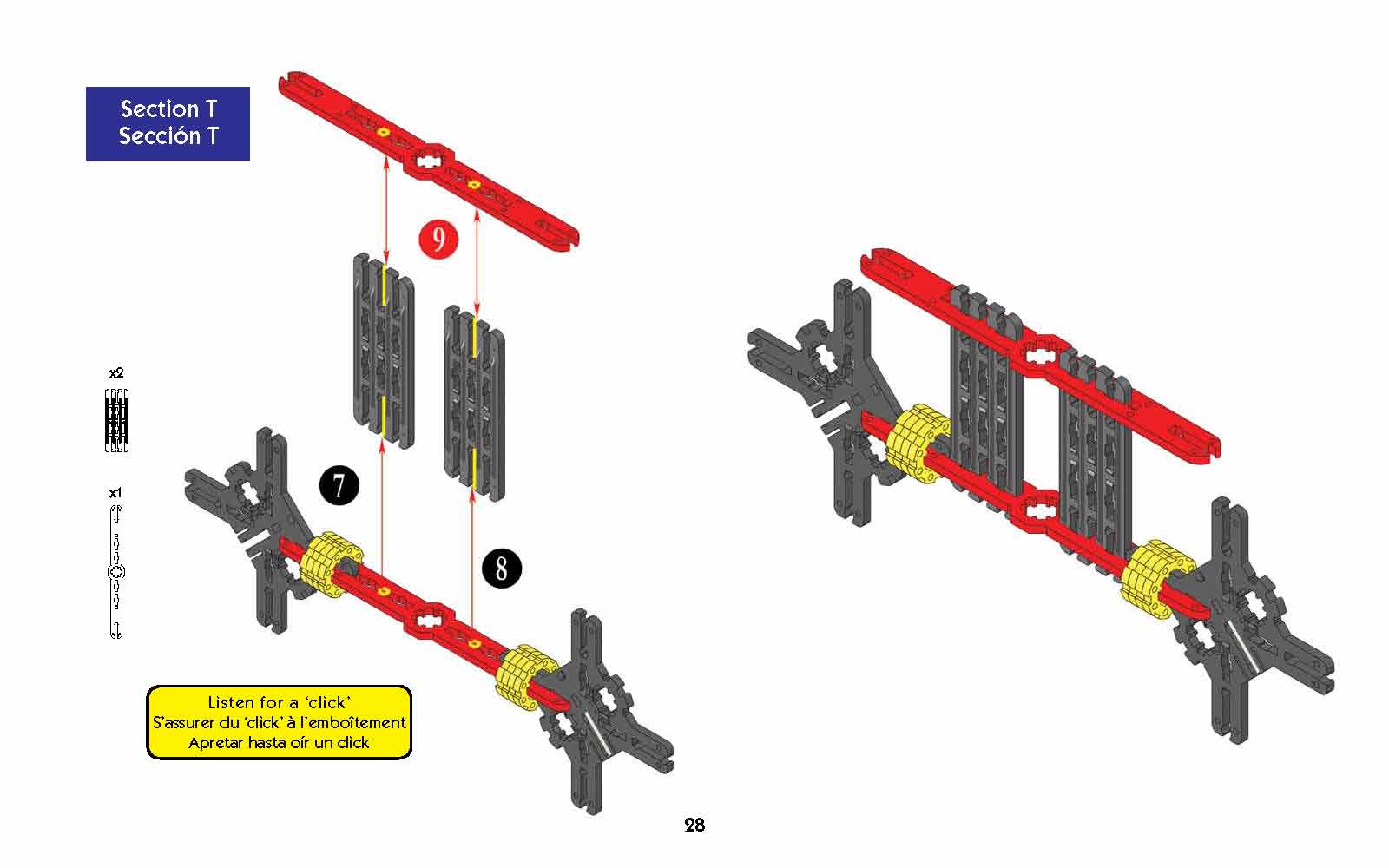 Section T
Sección T

9

x2

x1

7

8

Listen for a 'click'
S'assurer du 'click' à l'emboîtement
Apretar hasta oír un click

28