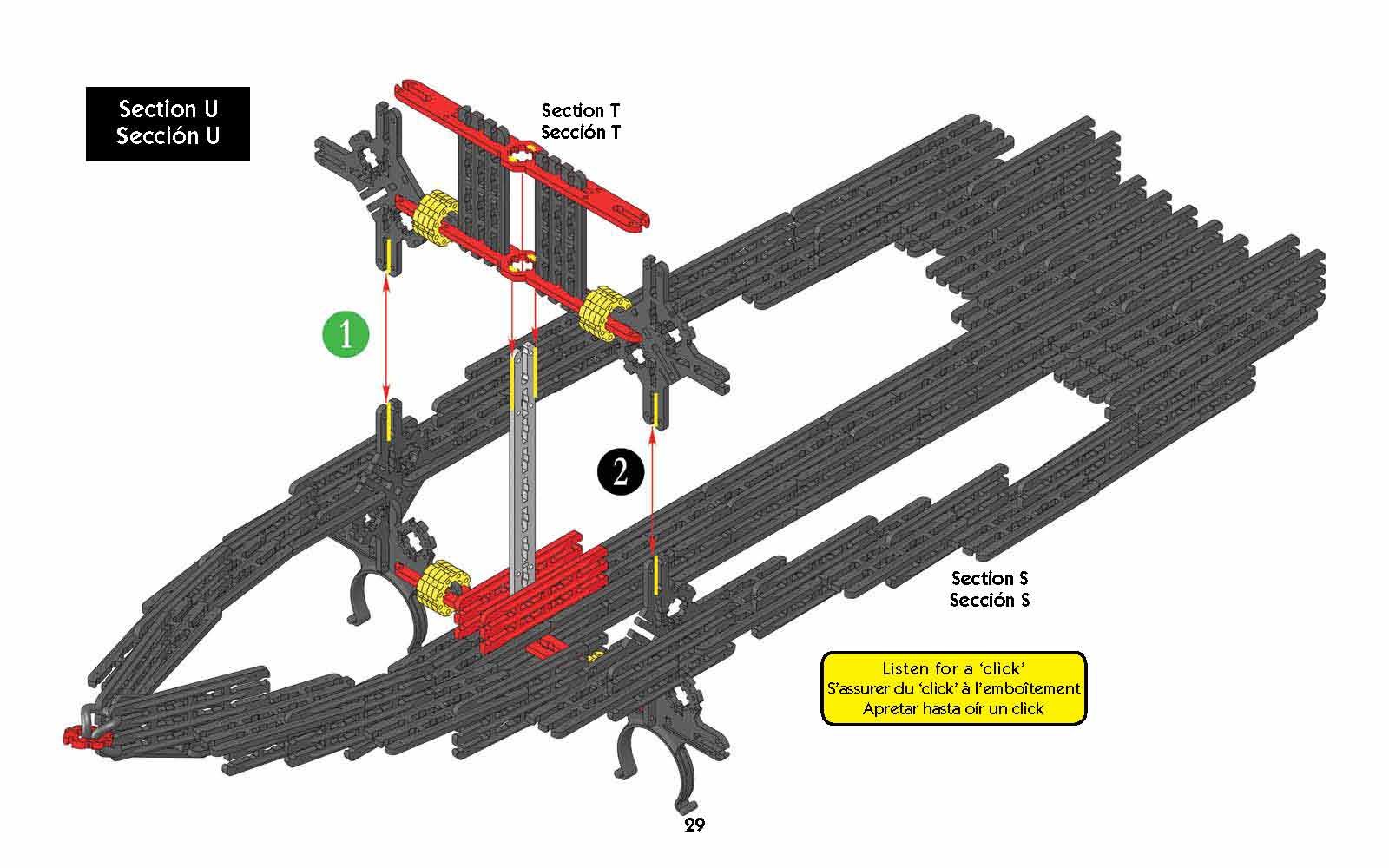 Section U
Sección U

Section T
Sección T

1

2

Section S
Sección S

Listen for a 'click'
S'assurer du 'click' à l'emboîtement
Apretar hasta oír un click

29