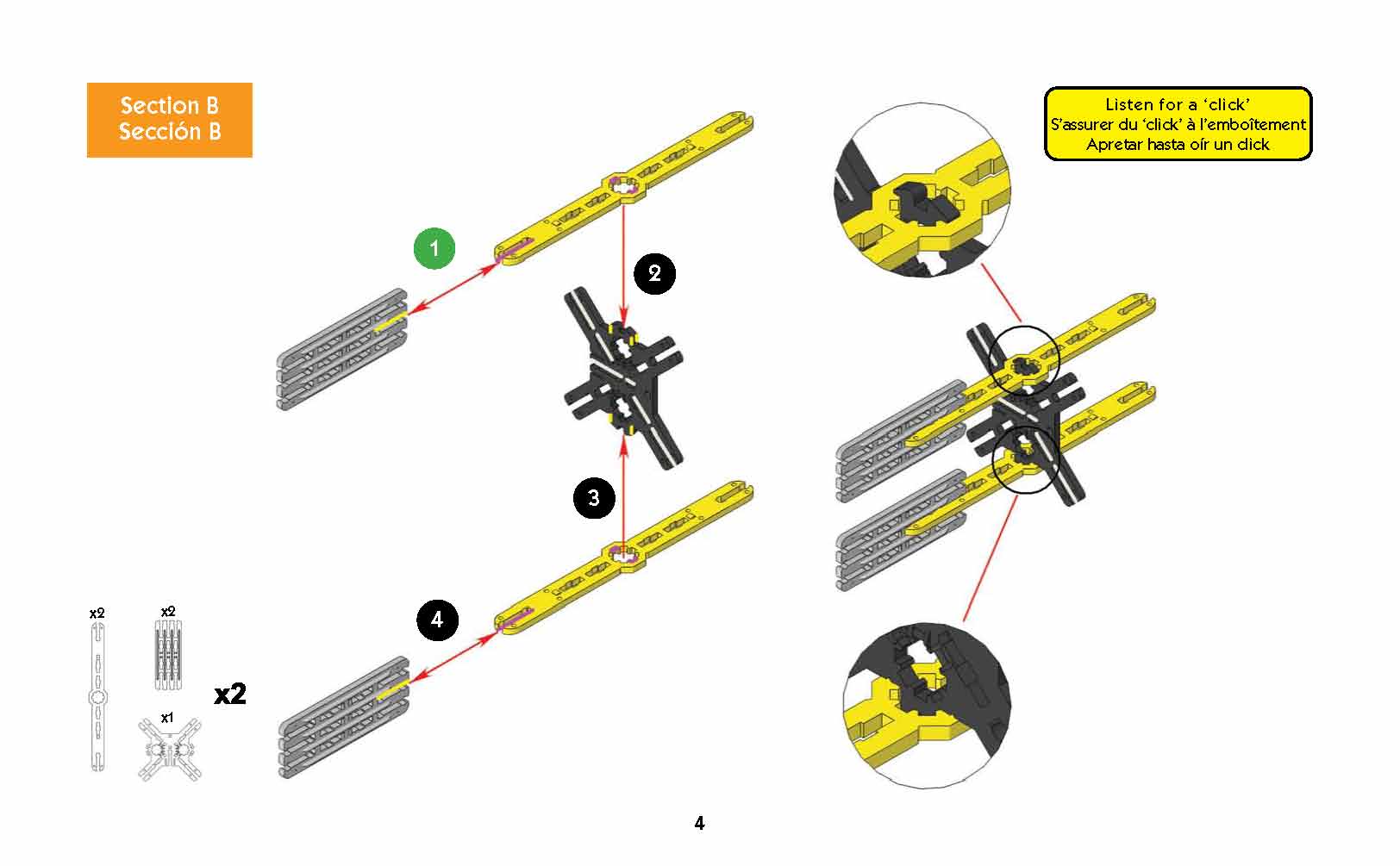 Section B
Sección B

Listen for a 'click'
S'assurer du 'click' à l'emboîtement
Apretar hasta oír un click

1

2

3

4

x2

x2

x1

x2

4