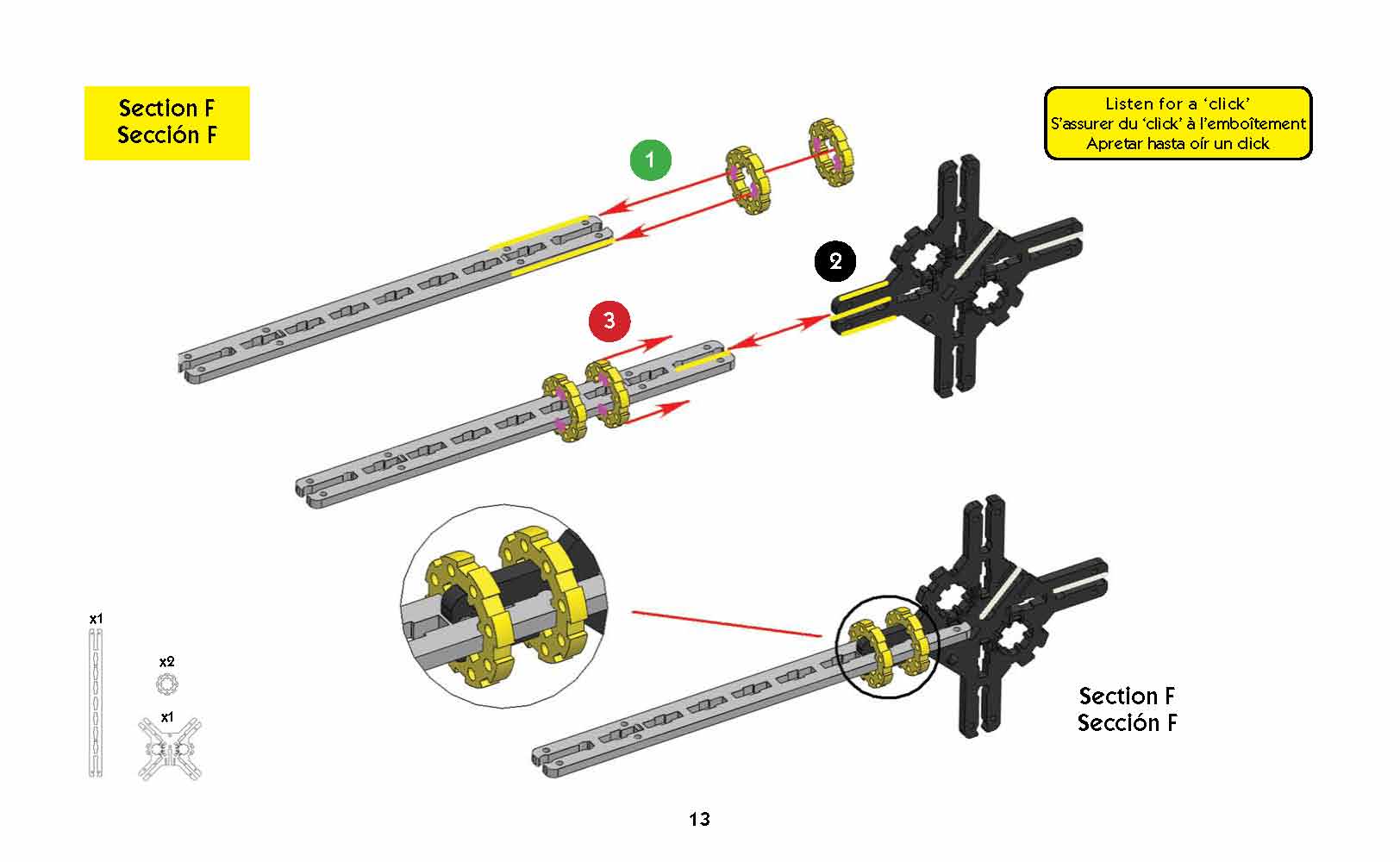 Section F
Sección F

Listen for a 'click'
S'assurer du 'click' à l'emboîtement
Apretar hasta oír un click

1

2

3

x1

x2

x1

Section F
Sección F

13