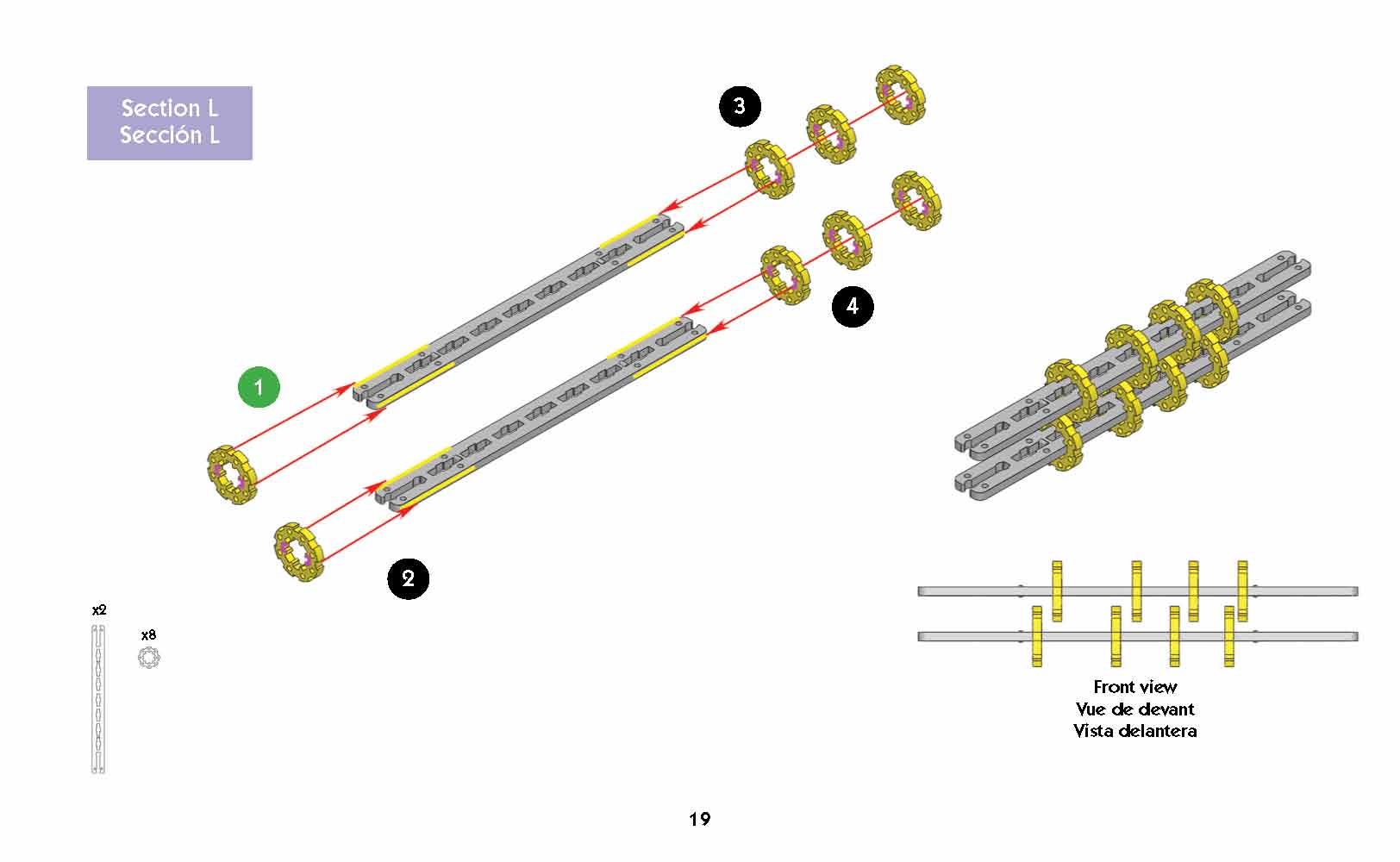 Section L
Sección L

3

4

1

2

x2

x8

Front view
Vue de devant
Vista delantera

19