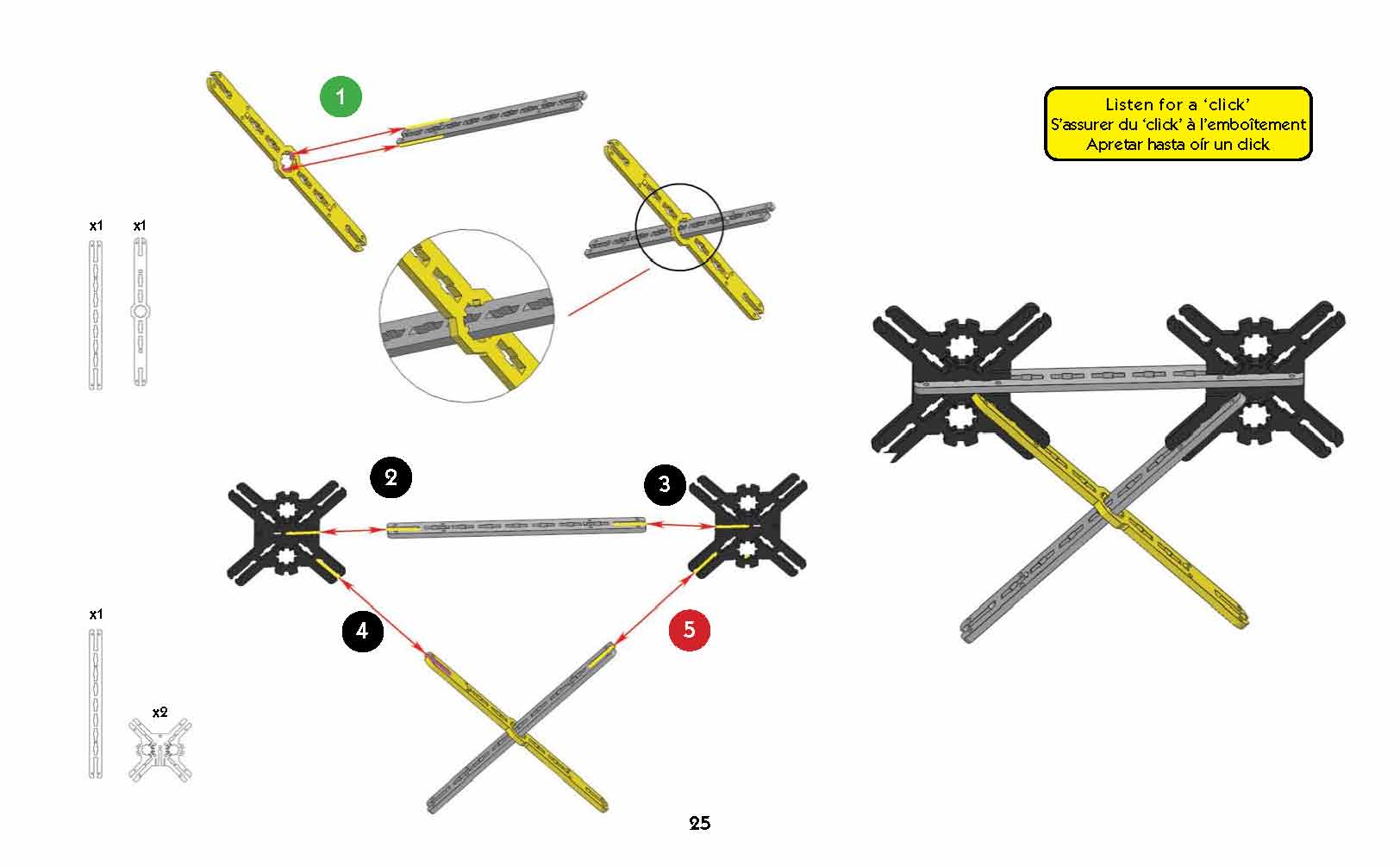 1

Listen for a 'click'
S'assurer du 'click' à l'emboîtement
Apretar hasta oír un click

x1 x1

2

3

4

5

x1

x2

25