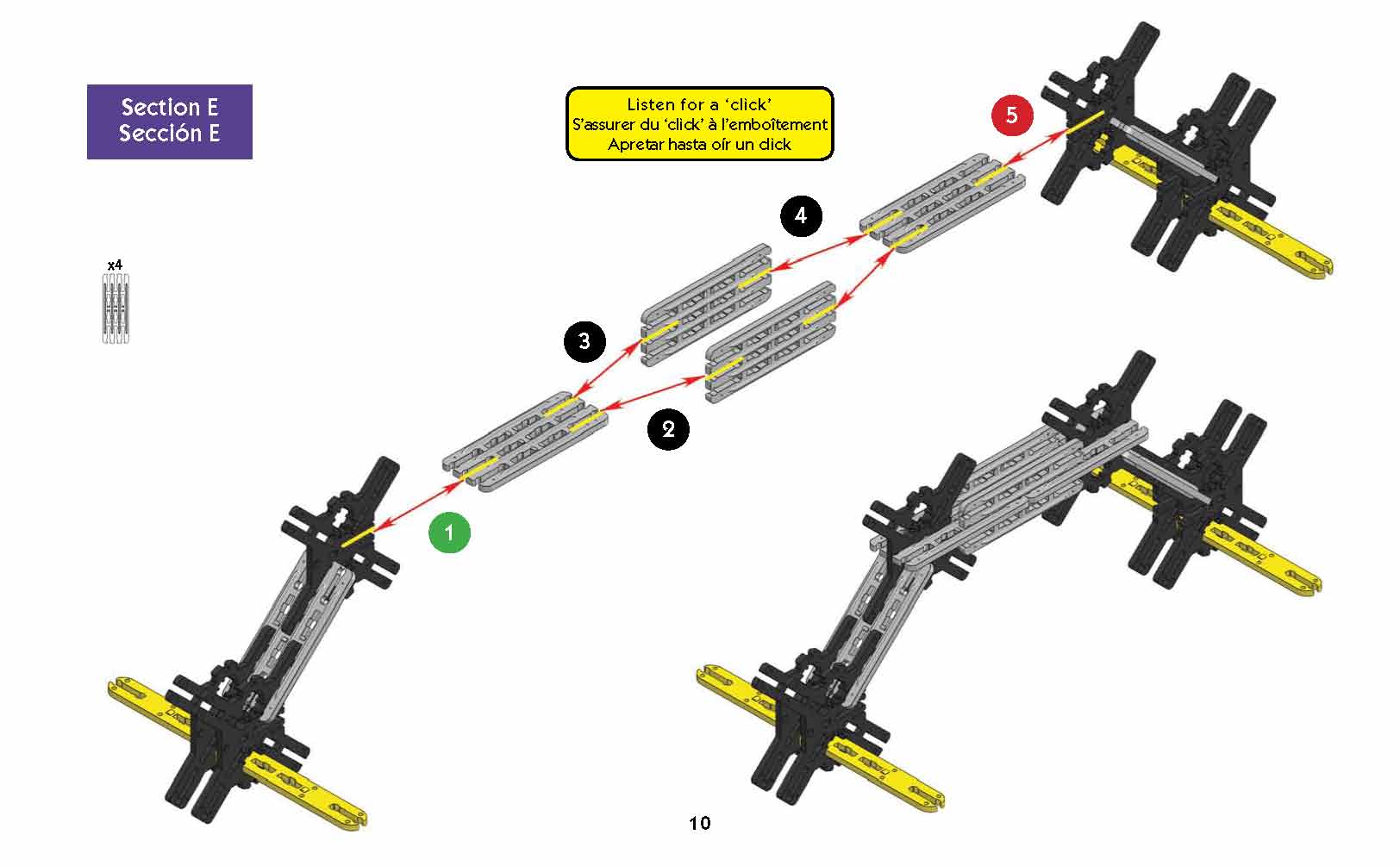 Section E
Sección E

Listen for a 'click'
S'assurer du 'click' à l'emboîtement
Apretar hasta oír un click

x4

5

4

3

2

1

10