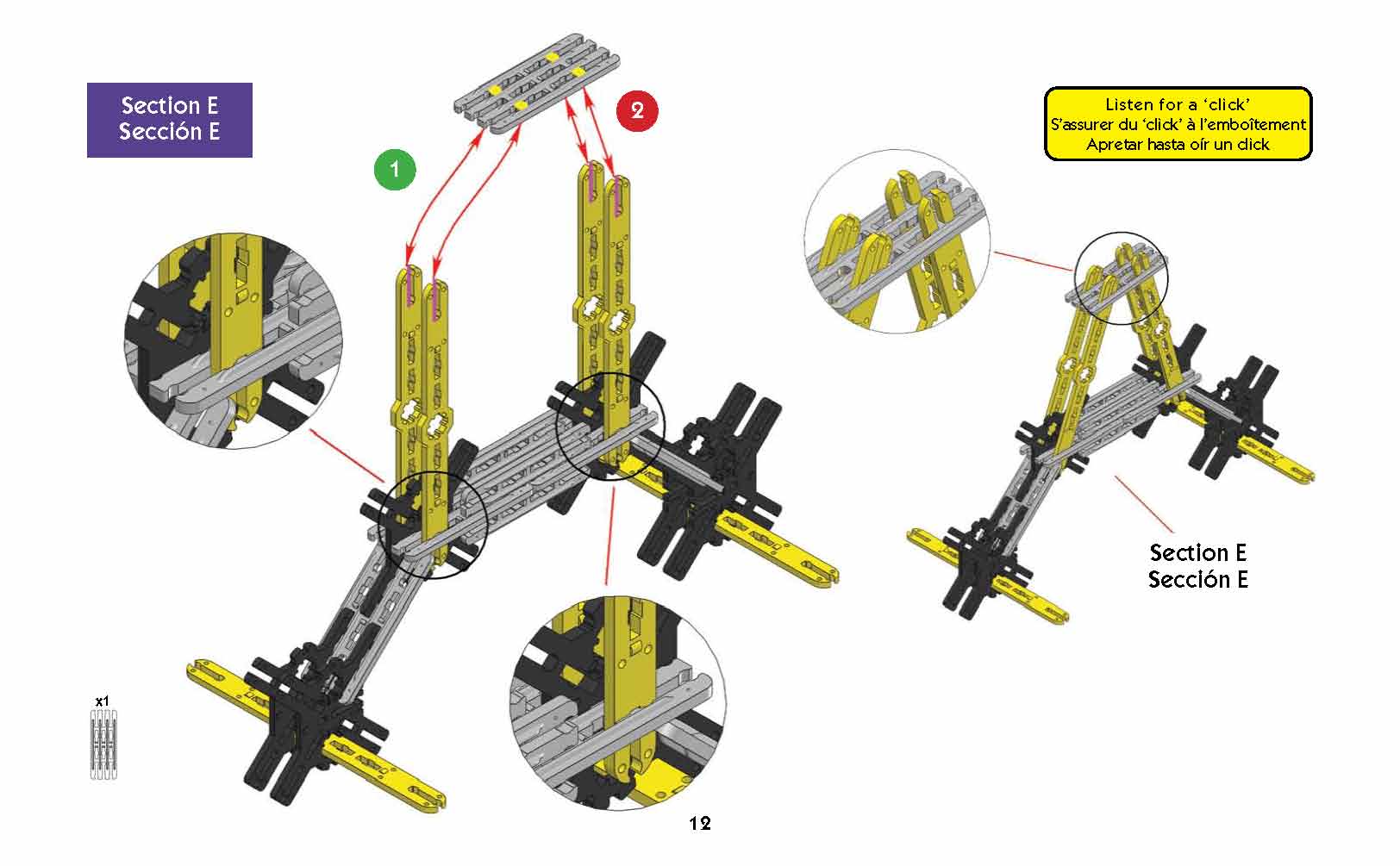 Section E
Sección E

1

2

Listen for a 'click'
S'assurer du 'click' à l'emboîtement
Apretar hasta oír un click

Section E
Sección E

x1

12