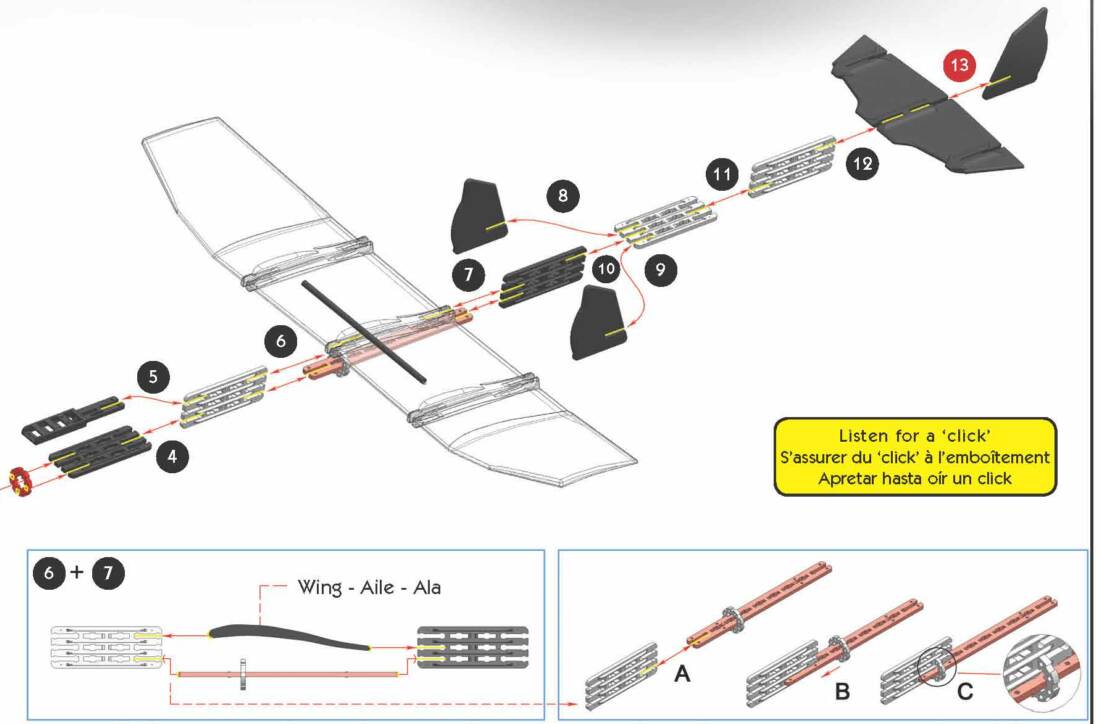 13

11

12

8

7

10

9

6

5

4

Listen for a 'click'
S'assurer du 'click' à l'emboîtement
Apretar hasta oír un click

6 + 7

Wing - Aile - Ala

A

B

C