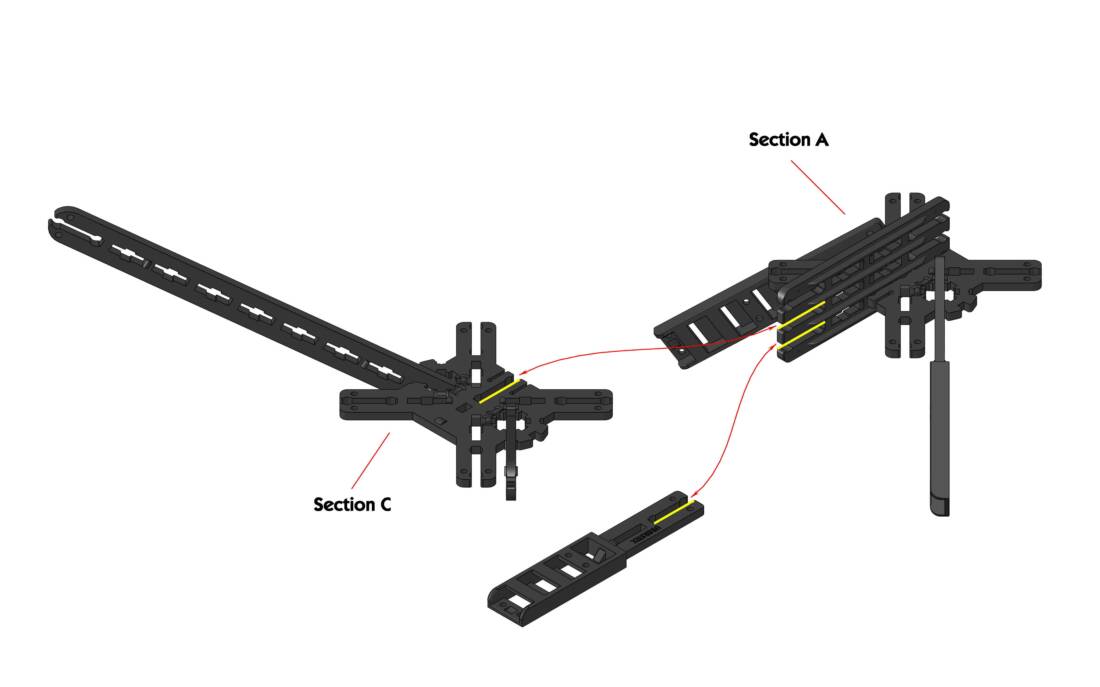 Section A

Section C