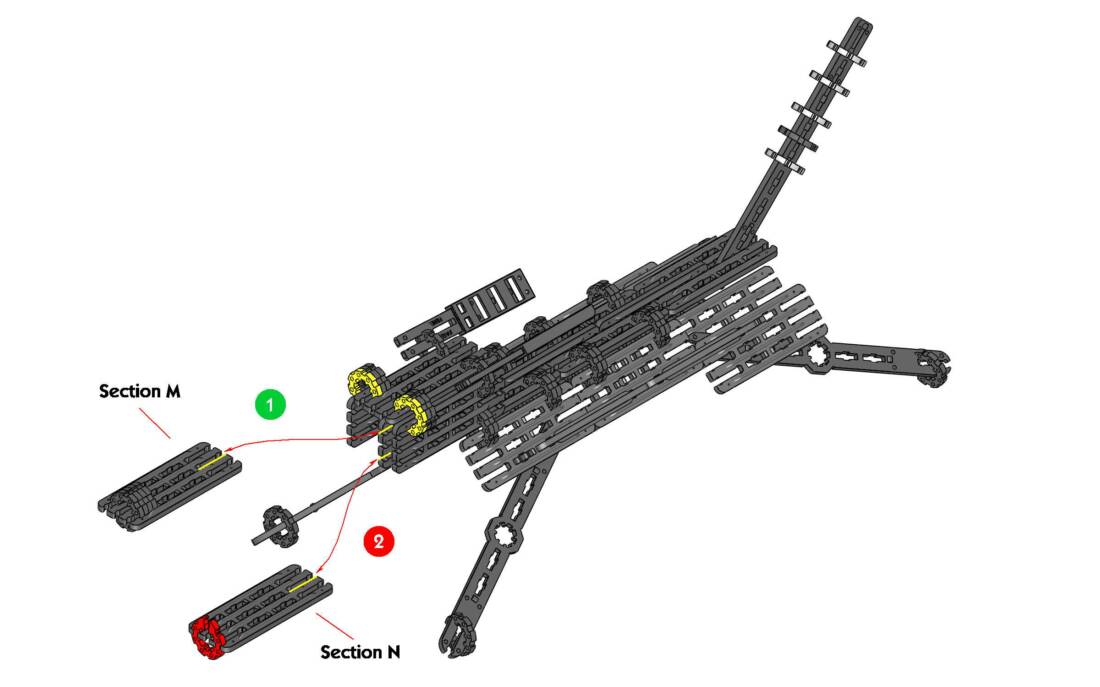 Section M

1

2

Section N