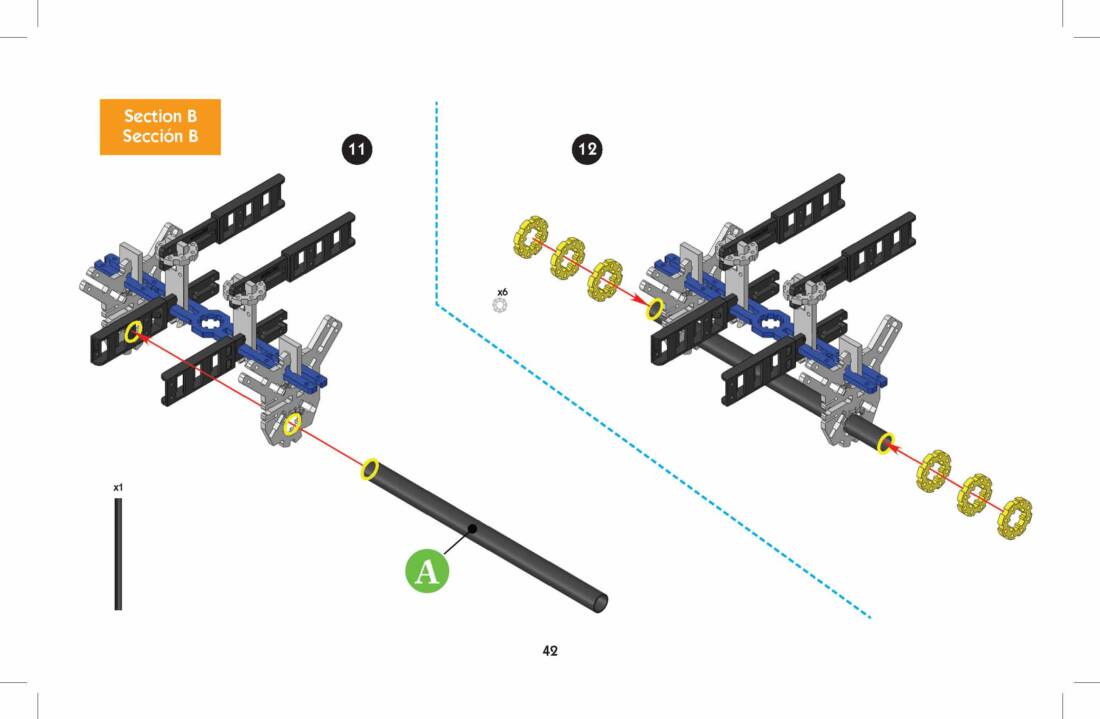 Section B
Sección B

11

12

x6

x1

A

42