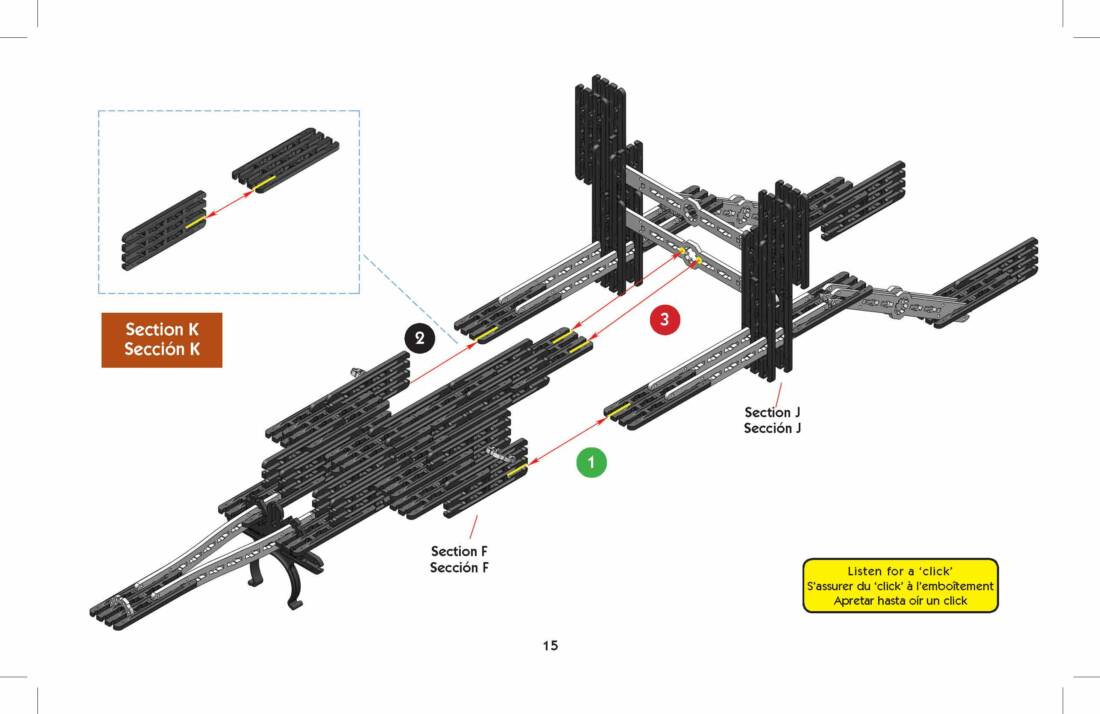 Section K
Sección K

2

3

Section J
Sección J

1

Section F
Sección F

Listen for a 'click'
S'assurer du 'click' à l'emboîtement
Apretar hasta oír un click

15