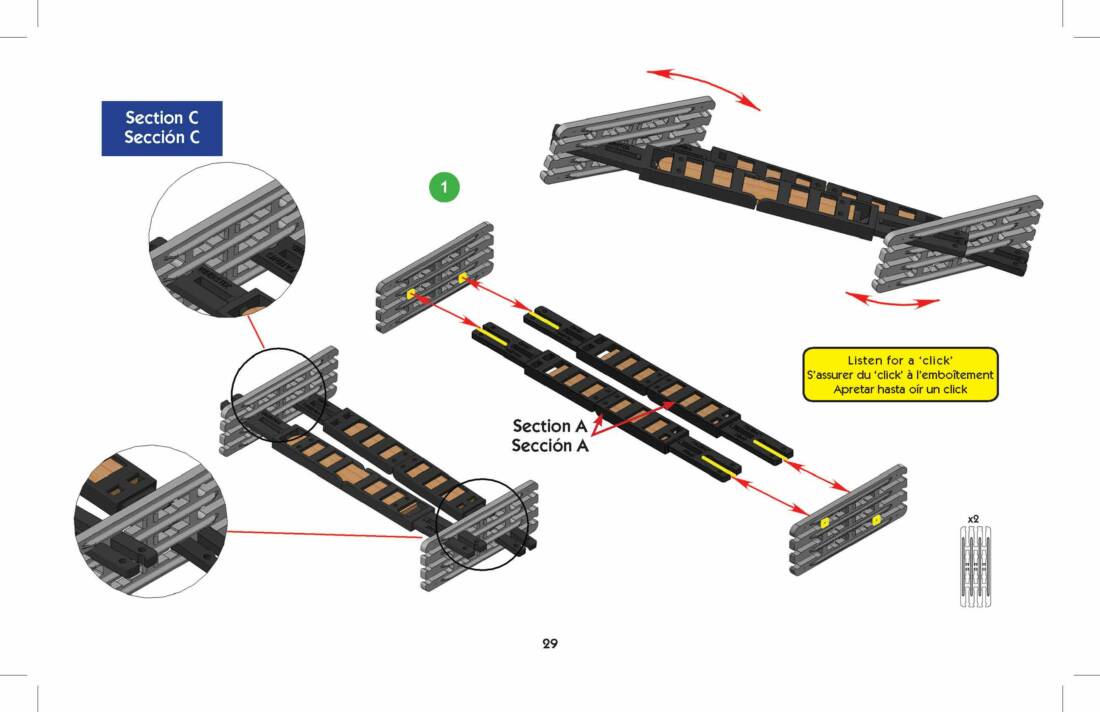 Section C
Sección C

1

Listen for a 'click'
S'assurer du 'click' à l'emboîtement
Apretar hasta oír un click

Section A
Sección A

x2

29