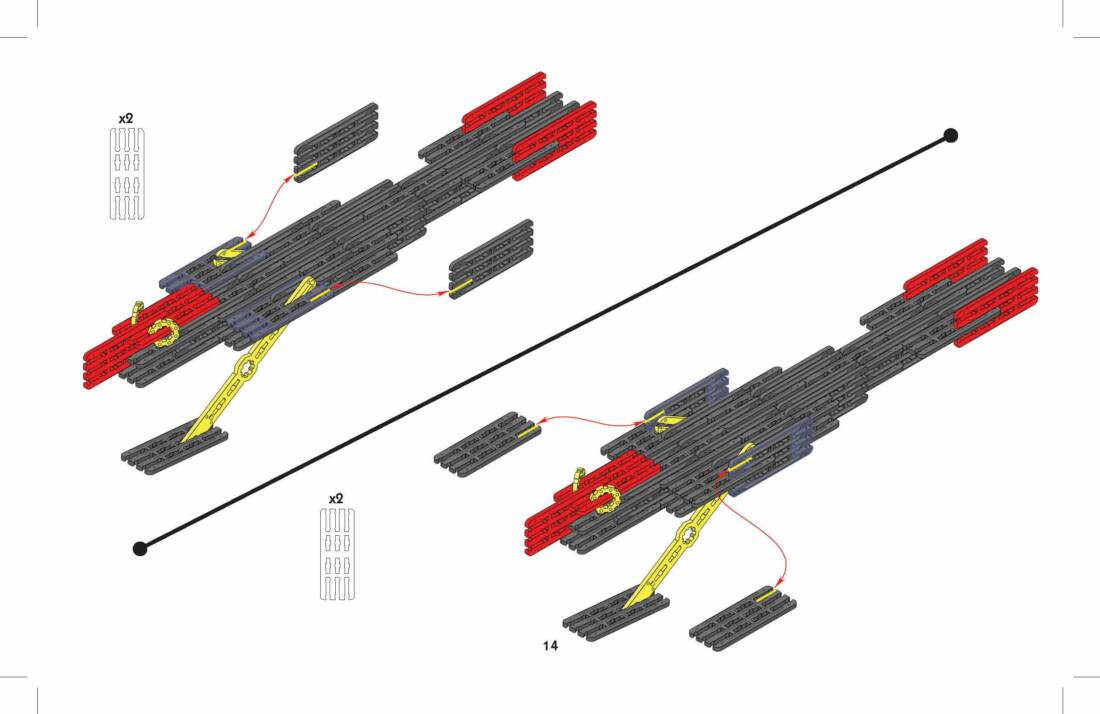 x2

x2

14