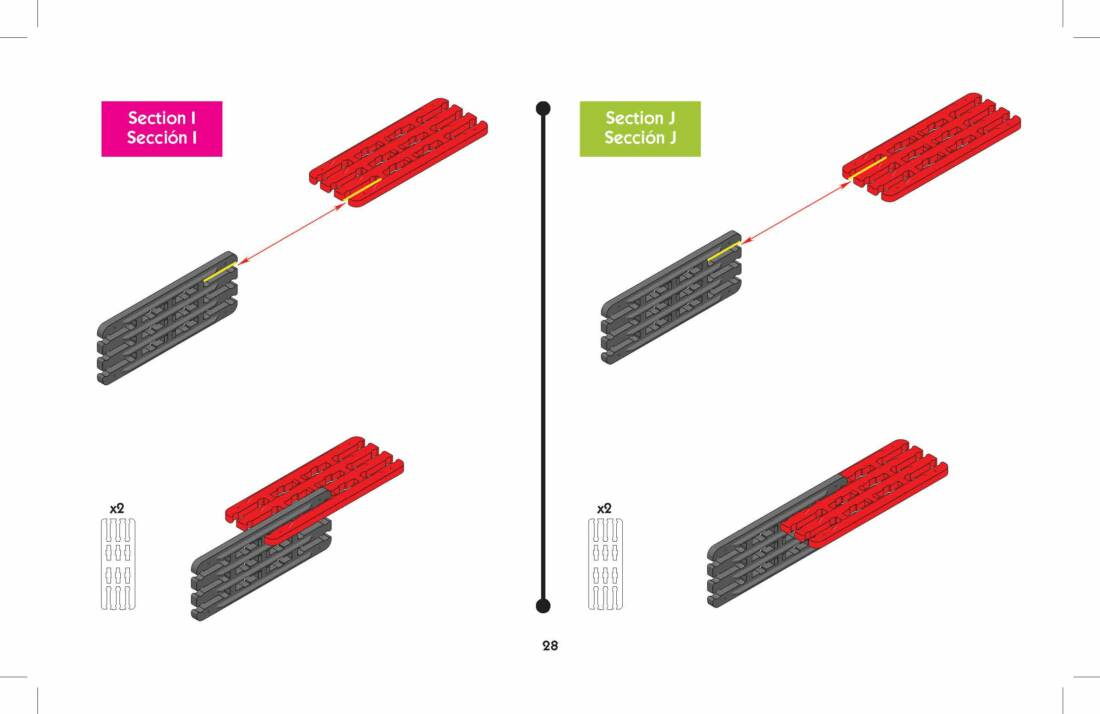 Section I
Sección I

x2

Section J
Sección J

x2

28