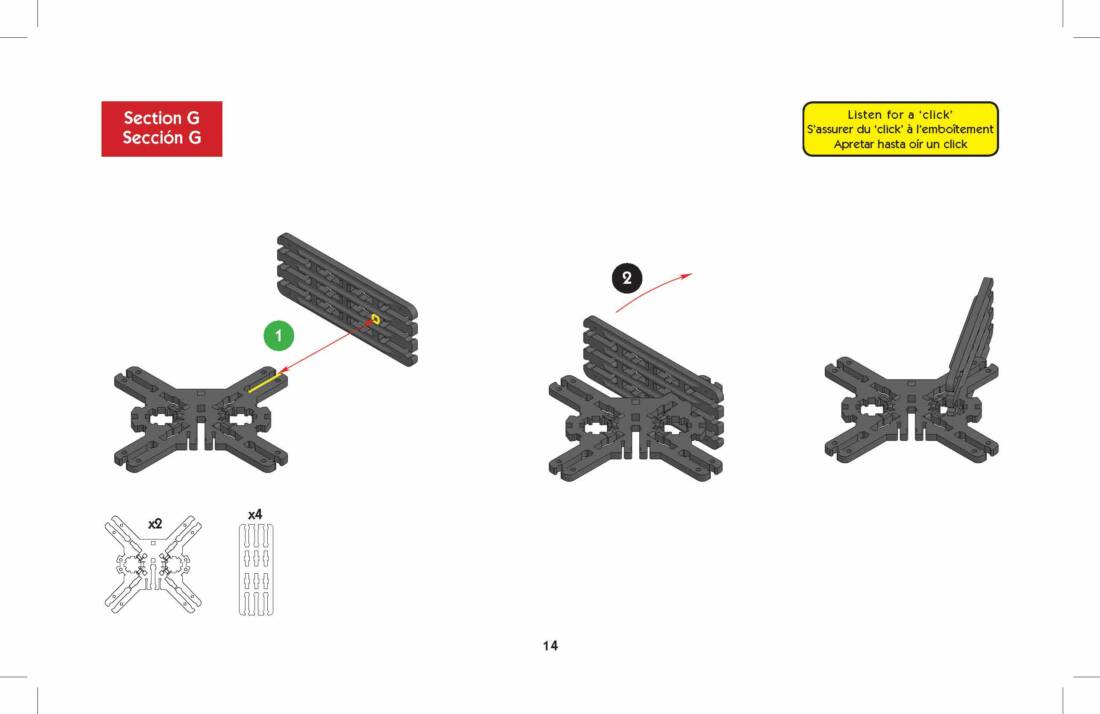 Section G
Sección G

Listen for a 'click'
S'assurer du 'click' à l'emboîtement
Apretar hasta oír un click

1

2

x2

x4

14