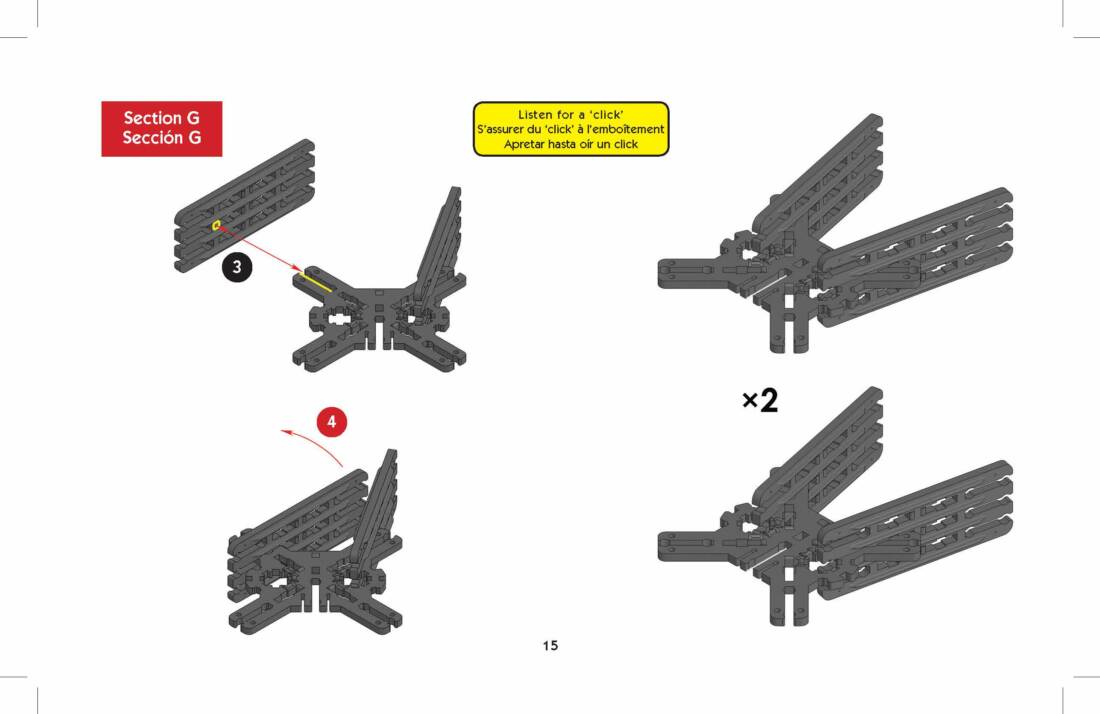 Section G
Sección G

Listen for a 'click'
S'assurer du 'click' à l'emboîtement
Apretar hasta oír un click

3

4

×2

15