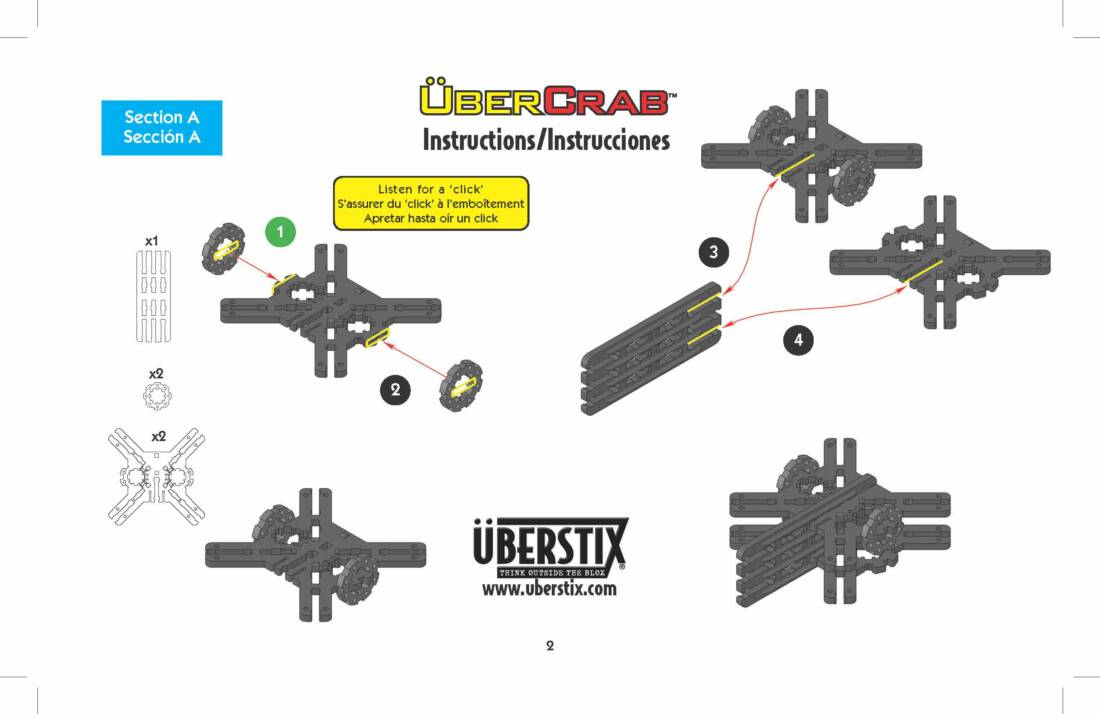 Section A
Sección A

ÜBERCRAB™
Instructions/Instrucciones

Listen for a 'click'
S'assurer du 'click' à l'emboîtement
Apretar hasta oír un click

x1

x2

x2

1

2

3

4

ÜBERSTIX®
THINK OUTSIDE THE BLOX
www.uberstix.com

2