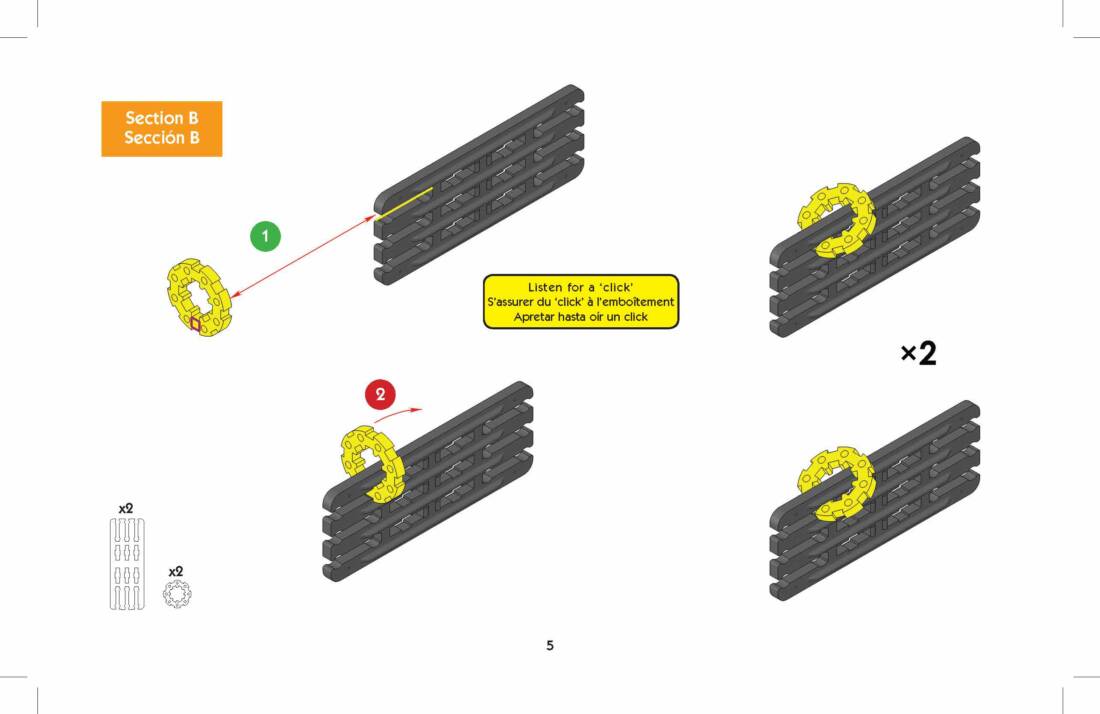 Section B
Sección B

1

Listen for a 'click'
S'assurer du 'click' à l'emboîtement
Apretar hasta oír un click

×2

2

x2

x2

5