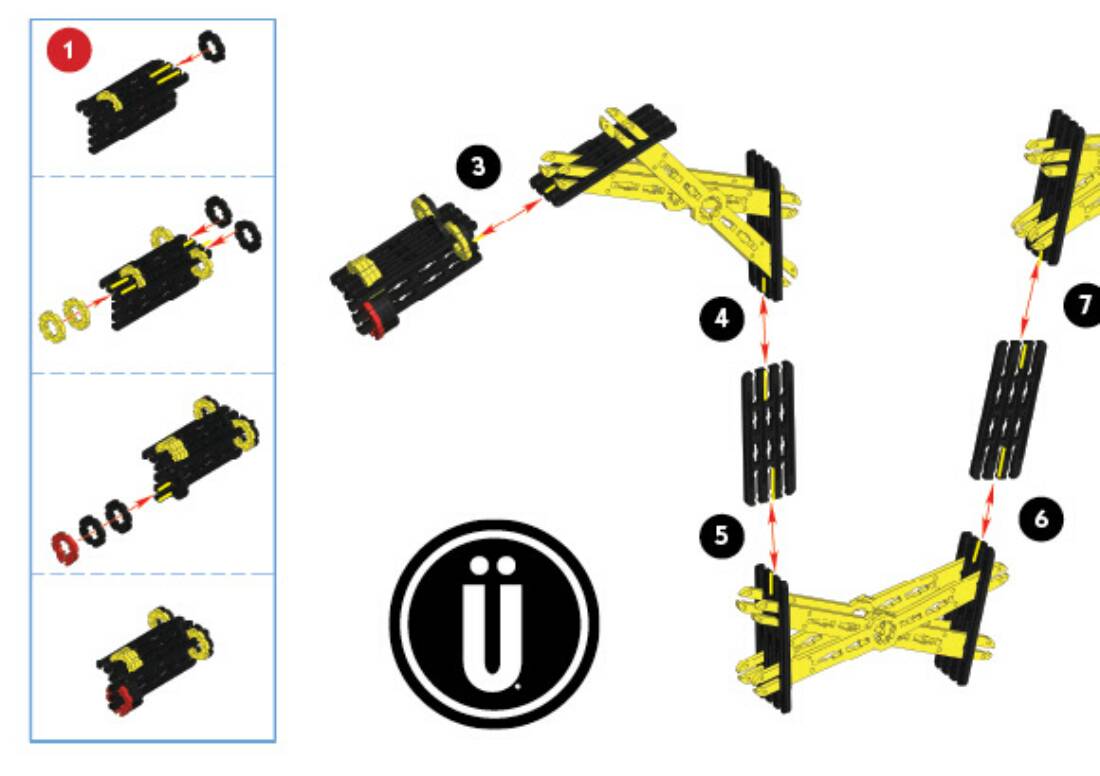 1
3
4
5
6
7
Ü