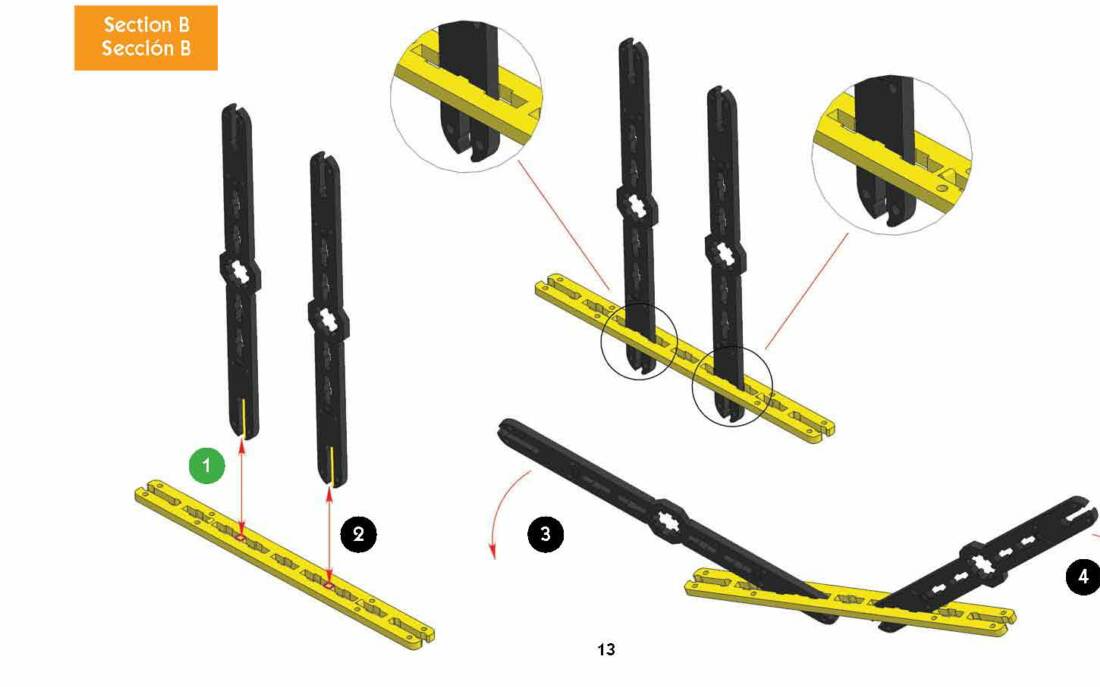 Section B
Sección B

1

2

3

4

13