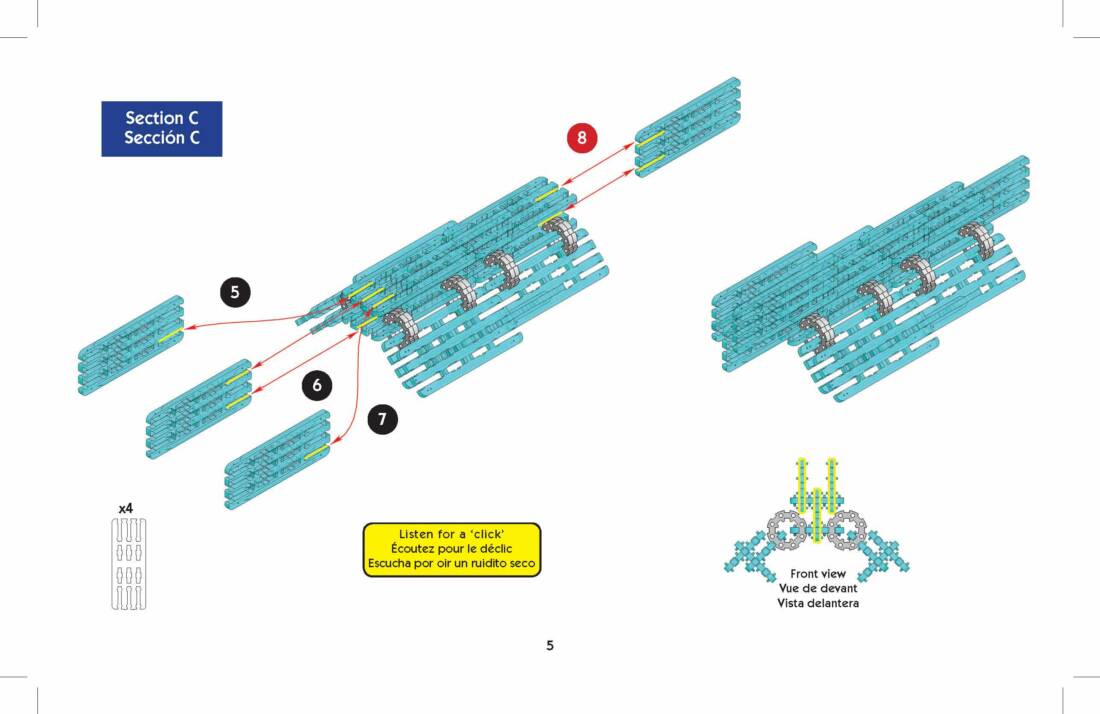 Section C
Sección C

8

5

6

7

x4

Listen for a 'click'
Écoutez pour le déclic
Escucha por oir un ruidito seco

Front view
Vue de devant
Vista delantera

5