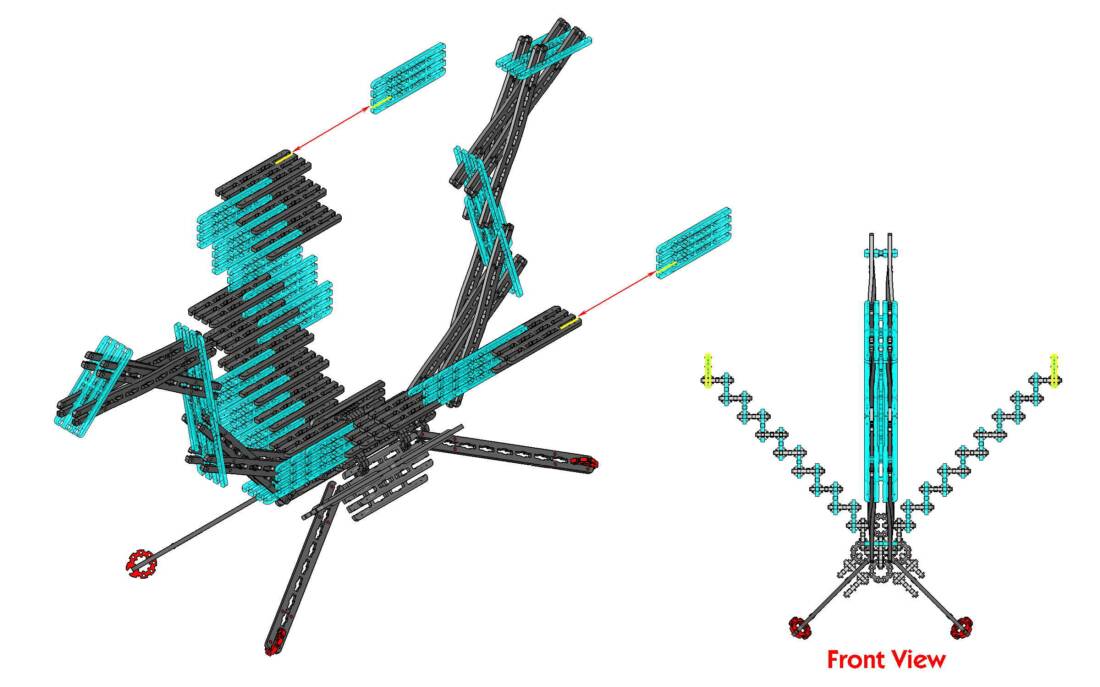 Front View