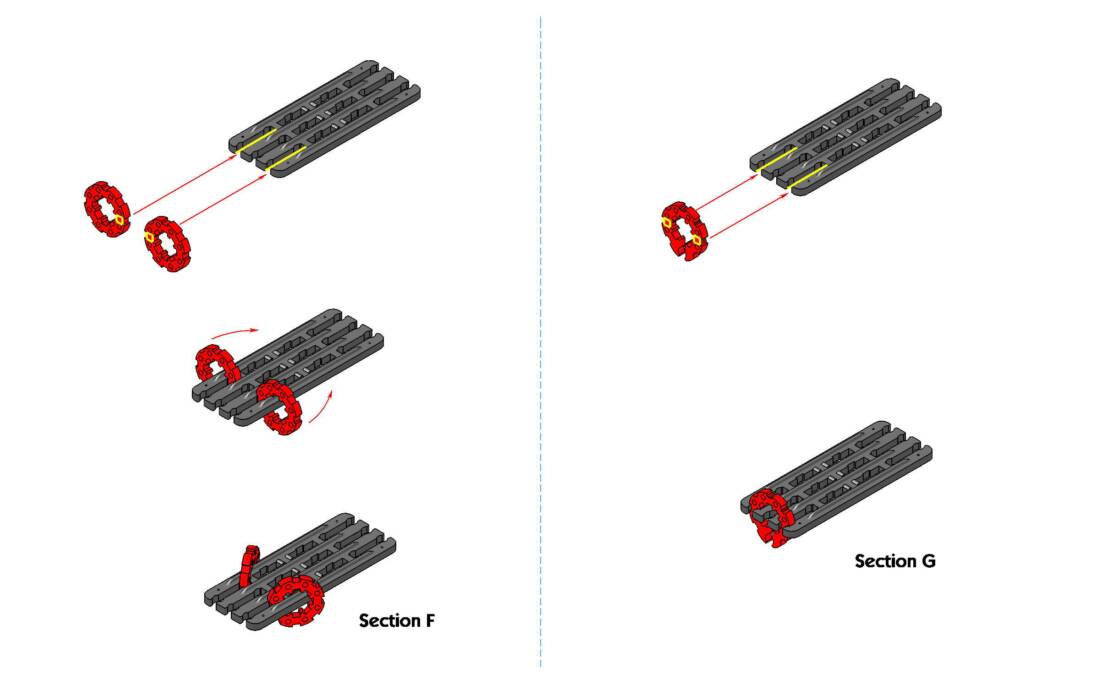 Section F

Section G