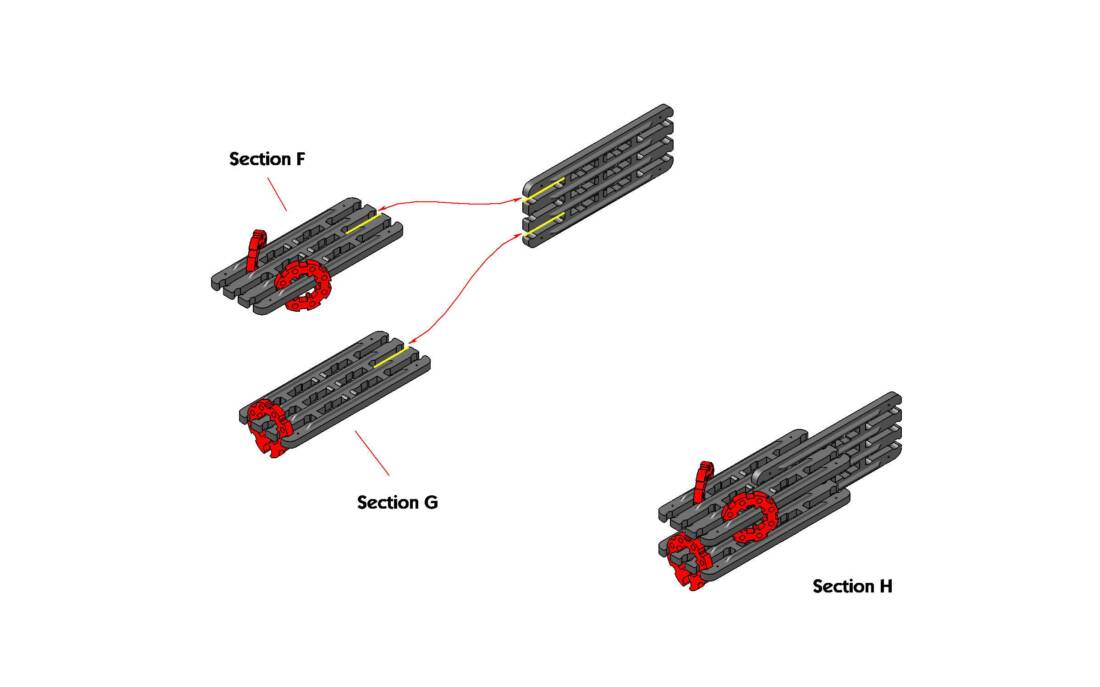 Section F

Section G

Section H