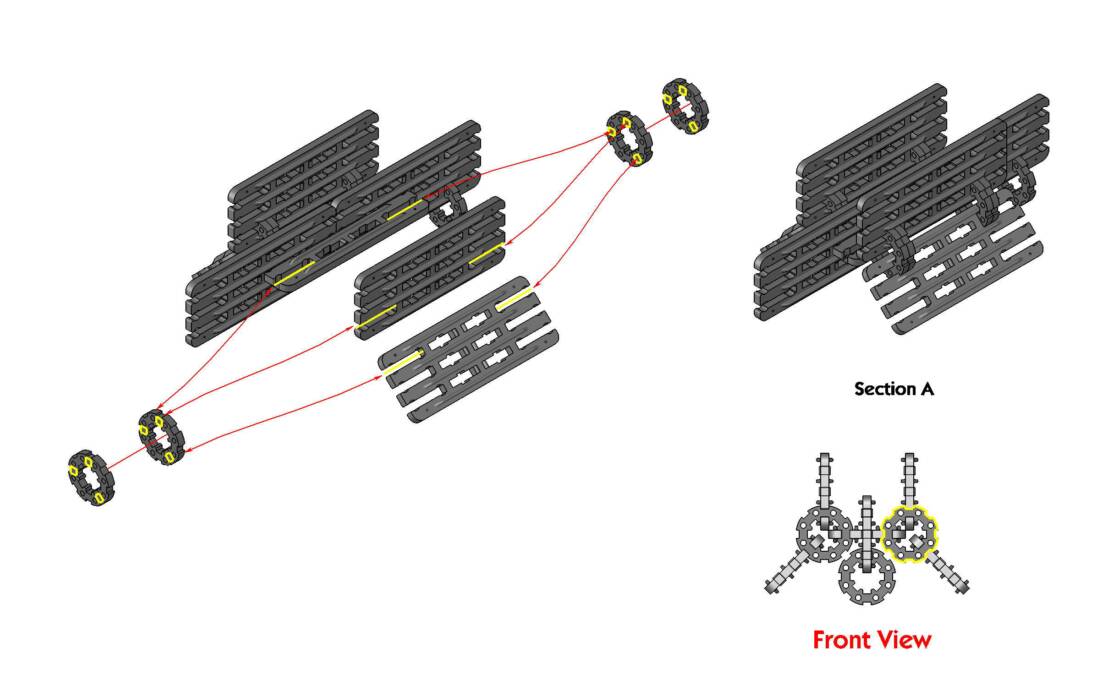 Section A

Front View