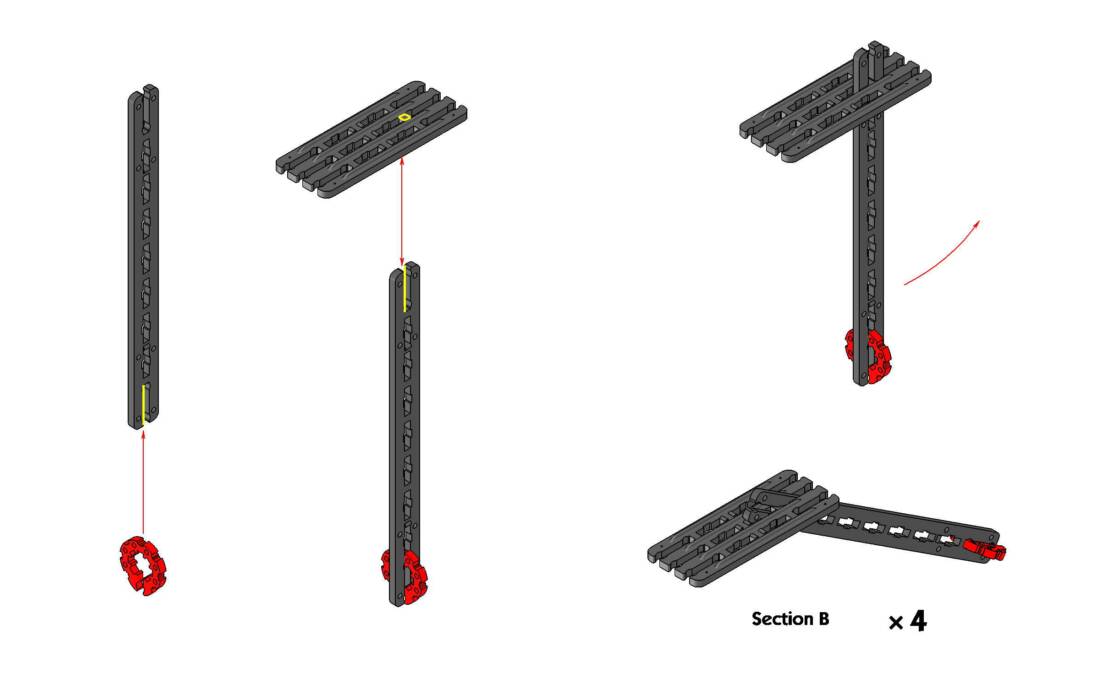 Section B × 4