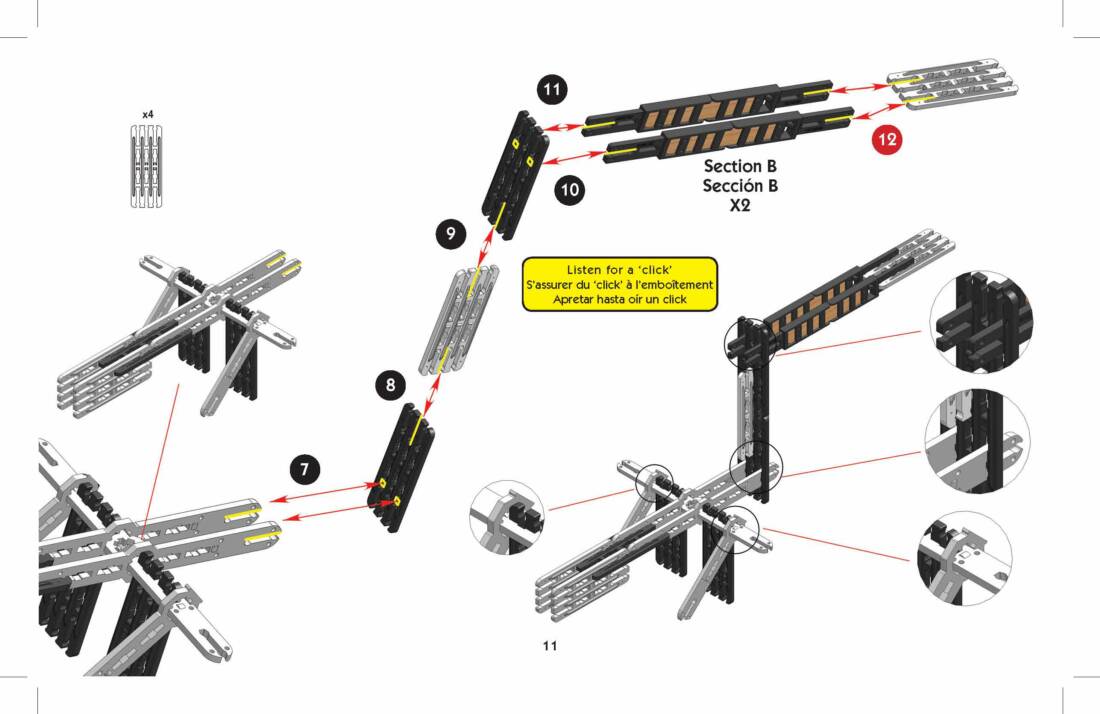 x4

11

12

Section B
Sección B
X2

10

9

Listen for a 'click'
S'assurer du 'click' à l'emboîtement
Apretar hasta oír un click

8

7

11