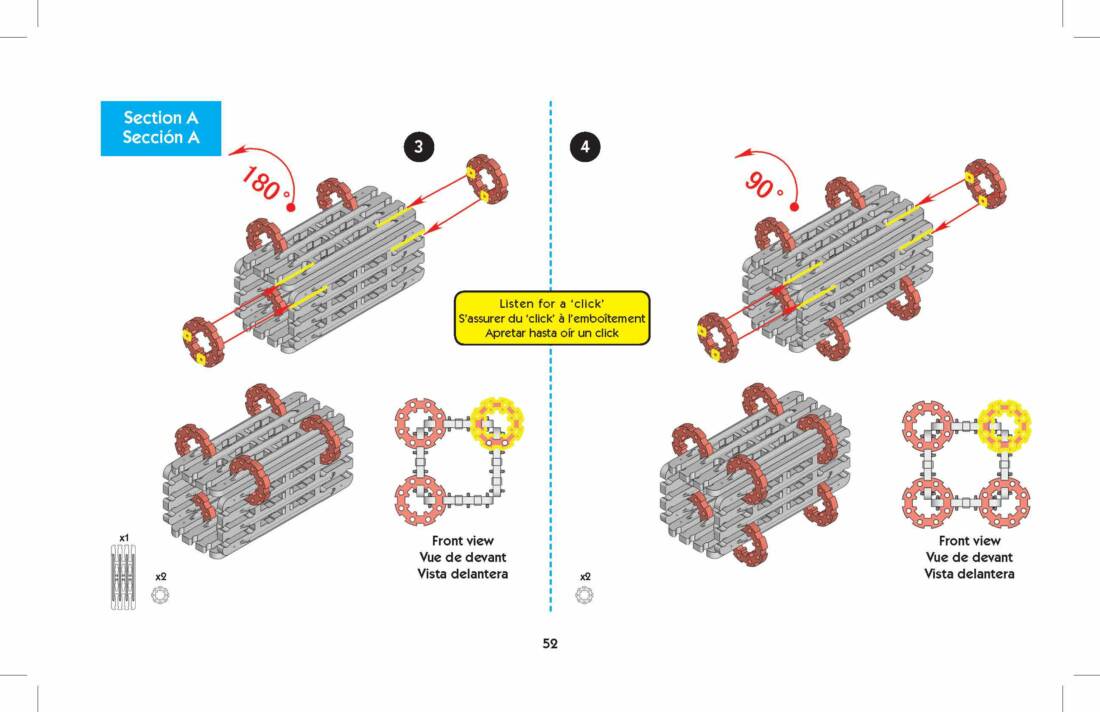 Section A
Sección A

3

180°

Listen for a 'click'
S'assurer du 'click' à l'emboîtement
Apretar hasta oír un click

x1

x2

Front view
Vue de devant
Vista delantera

4

90°

x2

Front view
Vue de devant
Vista delantera

52